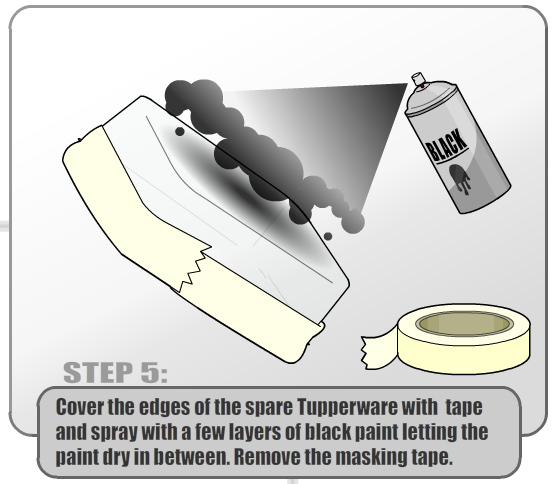 BLACK

STEP 5:

Cover the edges of the spare Tupperware with tape and spray with a few layers of black paint letting the paint dry in between. Remove the masking tape.