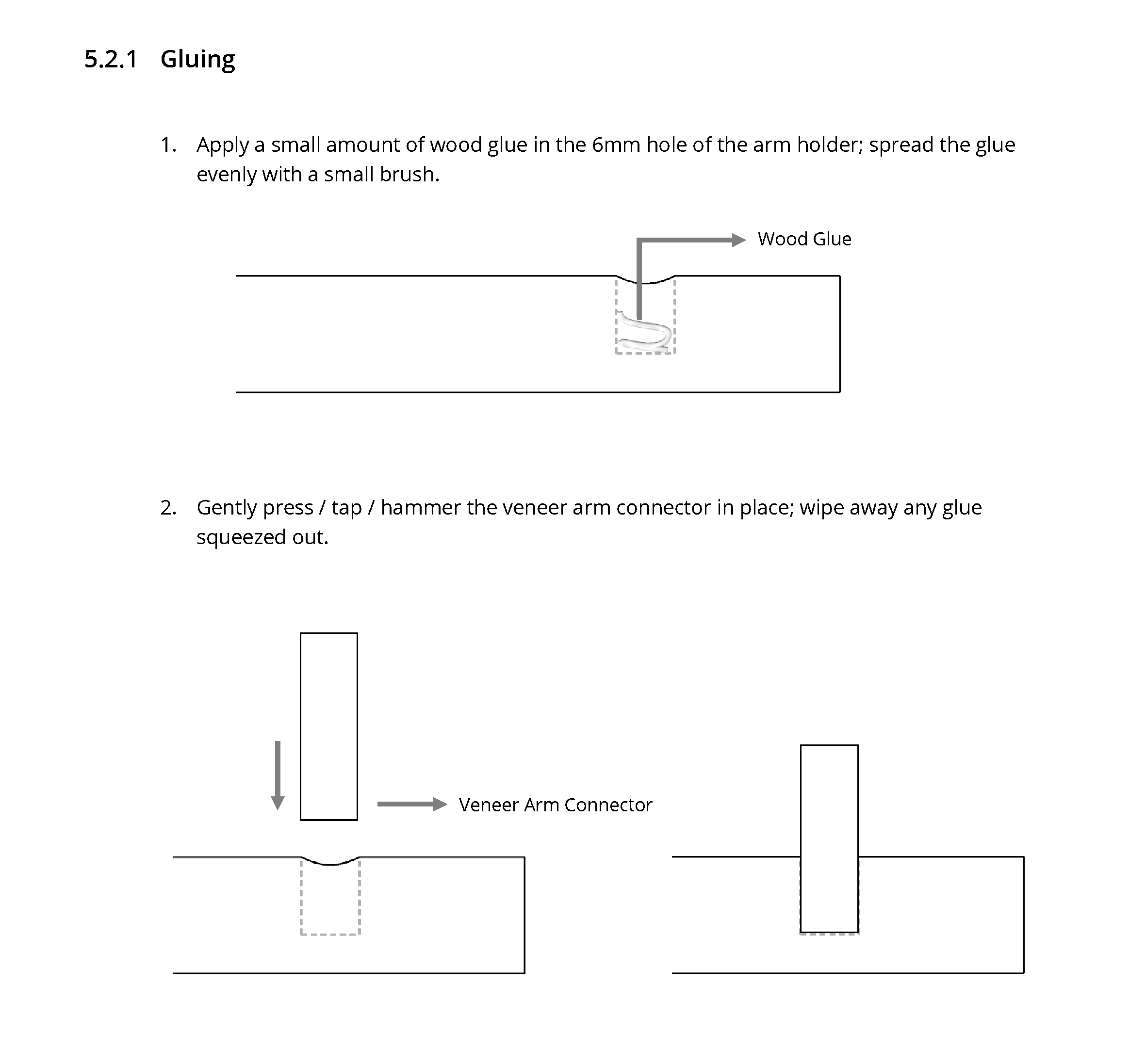 5.2.1 Gluing

1. Apply a small amount of wood glue in the 6mm hole of the arm holder; spread the glue evenly with a small brush.

Wood Glue

2. Gently press / tap / hammer the veneer arm connector in place; wipe away any glue squeezed out.

Veneer Arm Connector