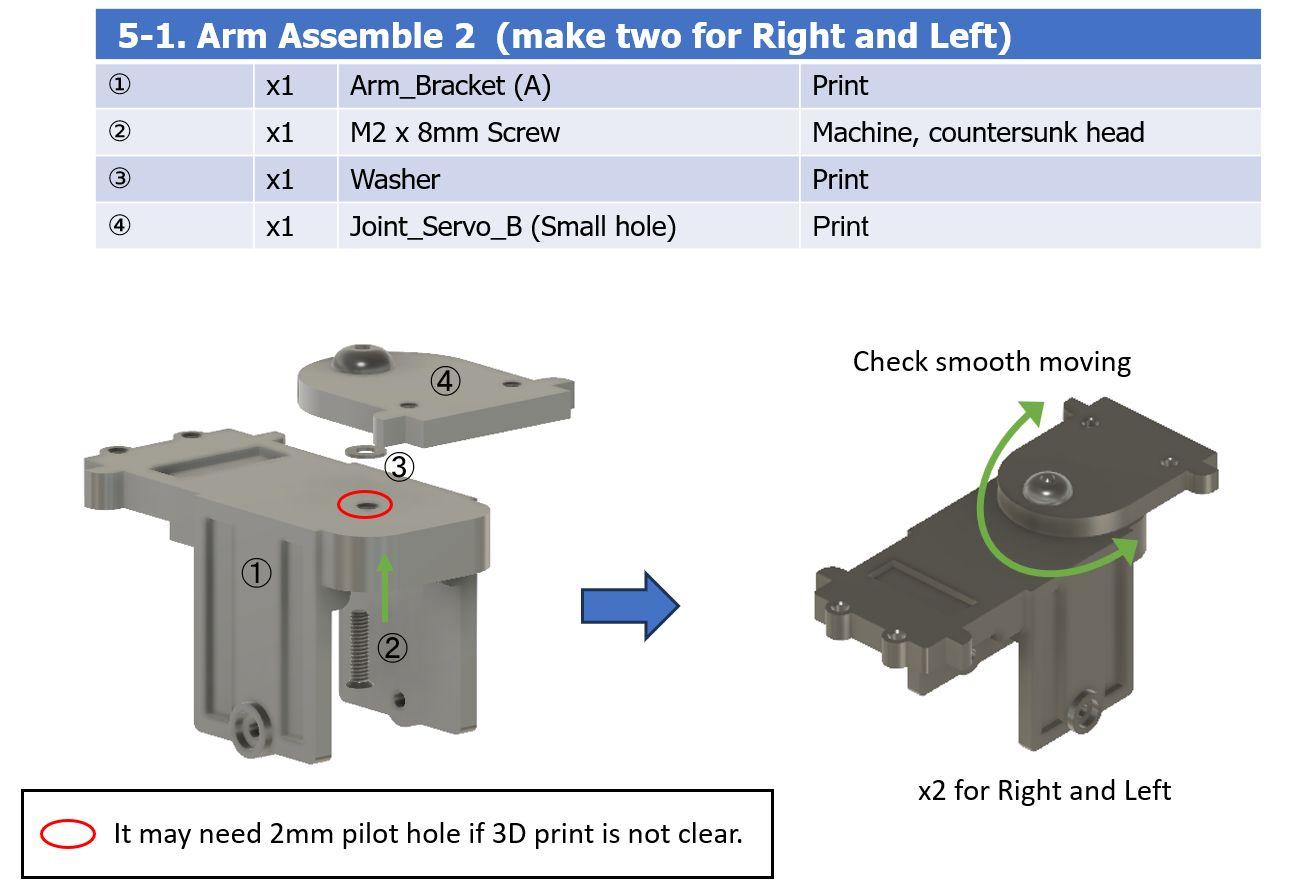 5-1. Arm Assemble 2  (make two for Right and Left)

| ① | x1 | Arm_Bracket (A) | Print |
|---|---|---|---|
| ② | x1 | M2 x 8mm Screw | Machine, countersunk head |
| ③ | x1 | Washer | Print |
| ④ | x1 | Joint_Servo_B (Small hole) | Print |

④

③

①

②

Check smooth moving

x2 for Right and Left

It may need 2mm pilot hole if 3D print is not clear.