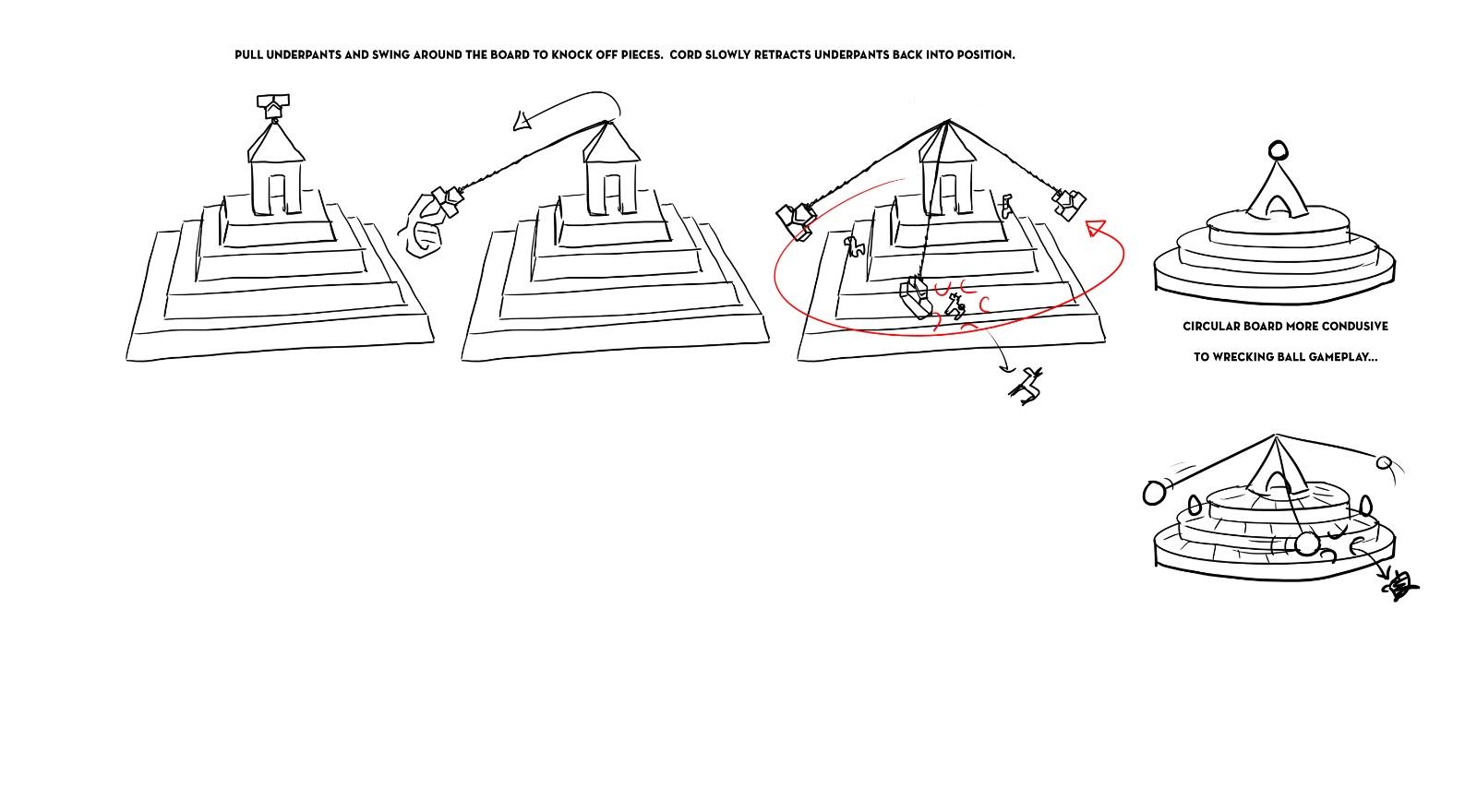 PULL UNDERPANTS AND SWING AROUND THE BOARD TO KNOCK OFF PIECES. CORD SLOWLY RETRACTS UNDERPANTS BACK INTO POSITION.

CIRCULAR BOARD MORE CONDUSIVE TO WRECKING BALL GAMEPLAY...