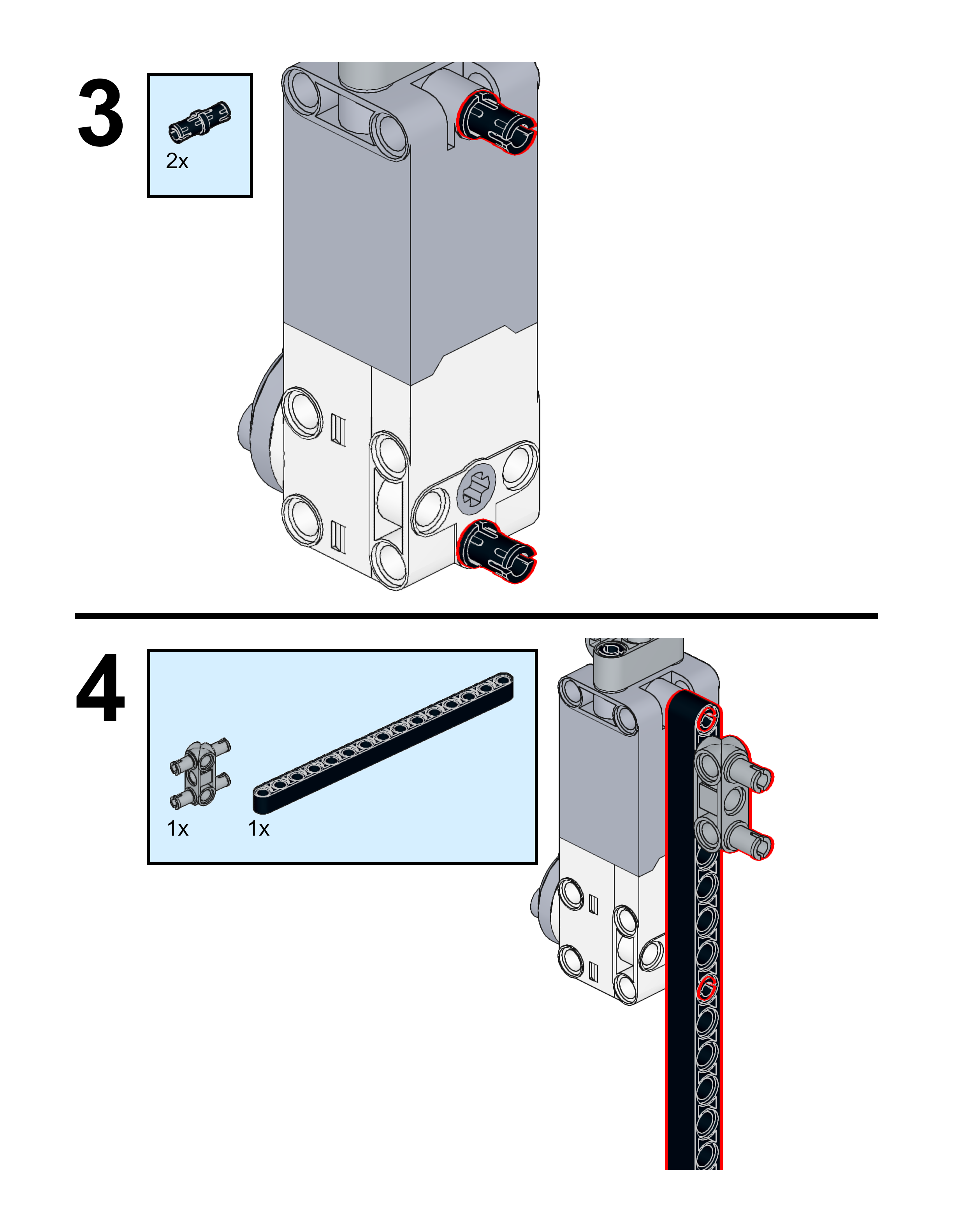 3

2x

4

1x 1x