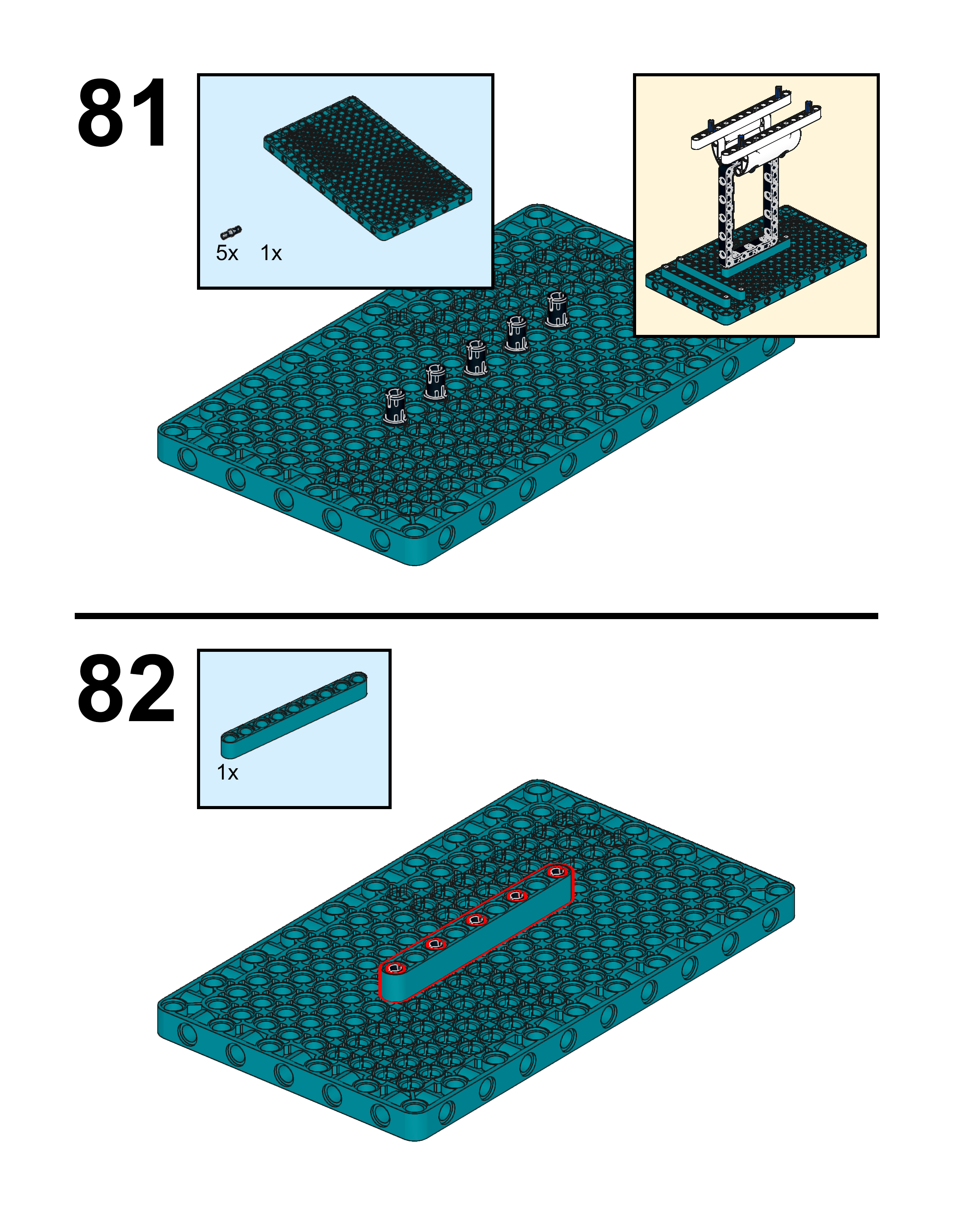 81

5x 1x

82

1x