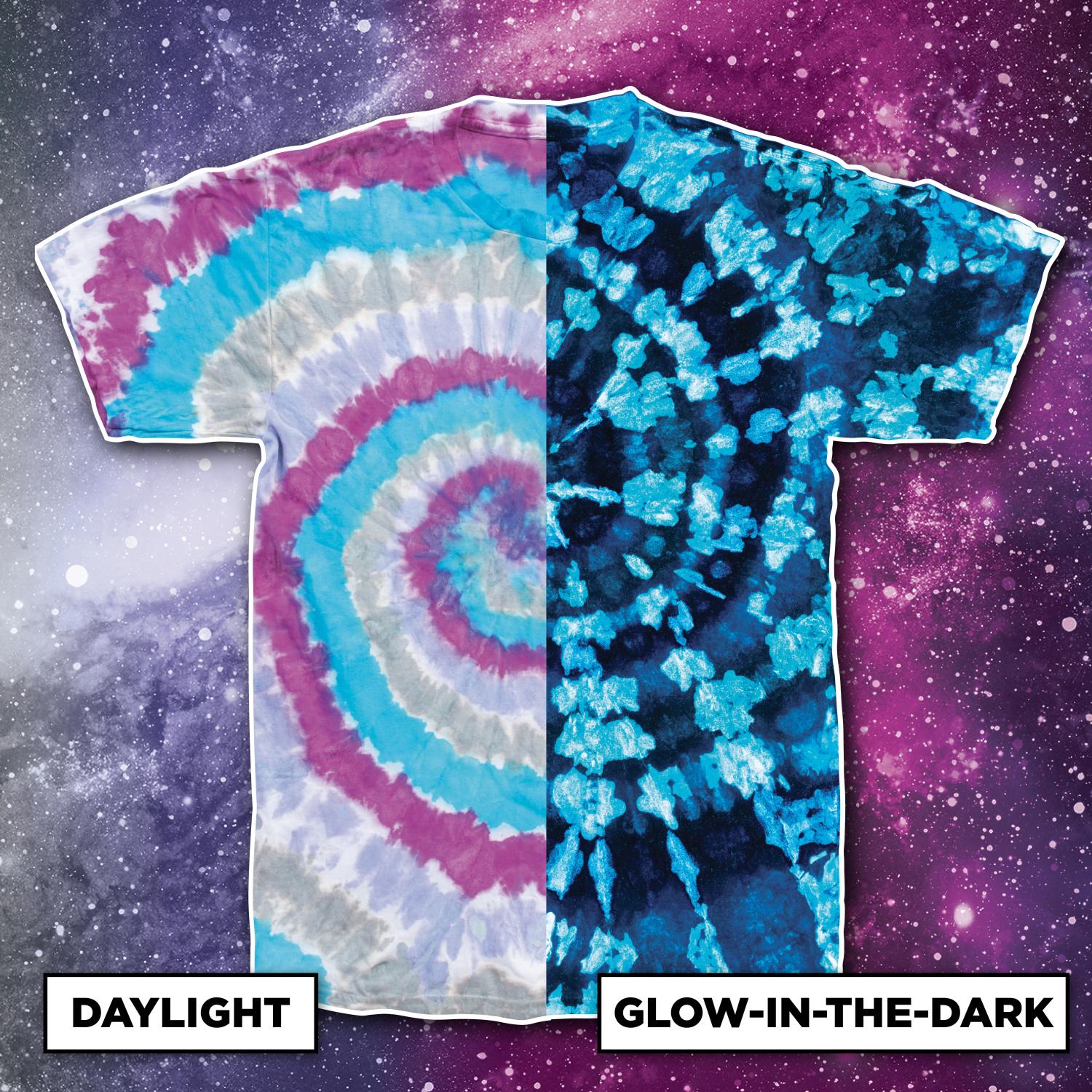 DAYLIGHT

GLOW-IN-THE-DARK