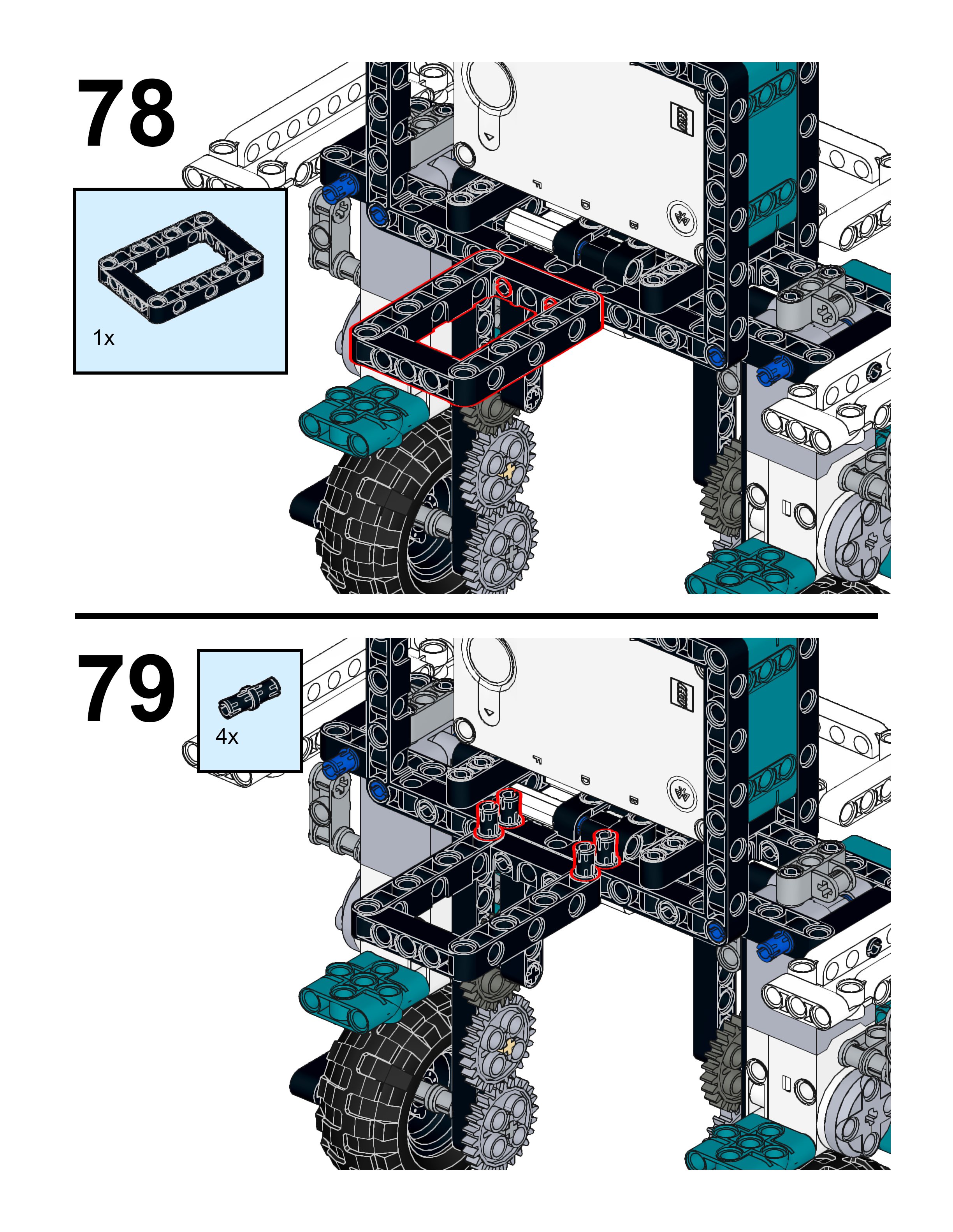 78

1x

79

4x