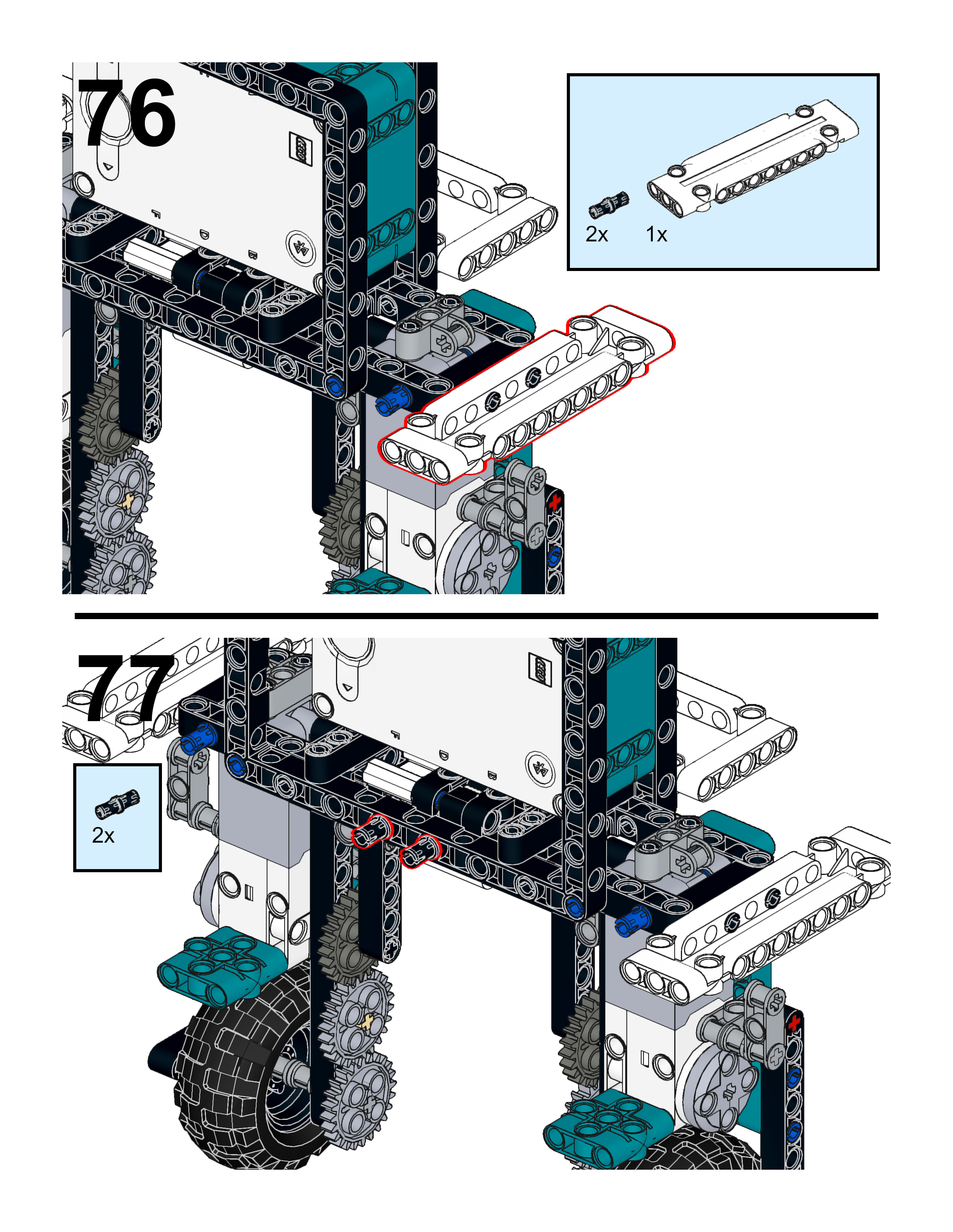 76

2x 1x

77

2x