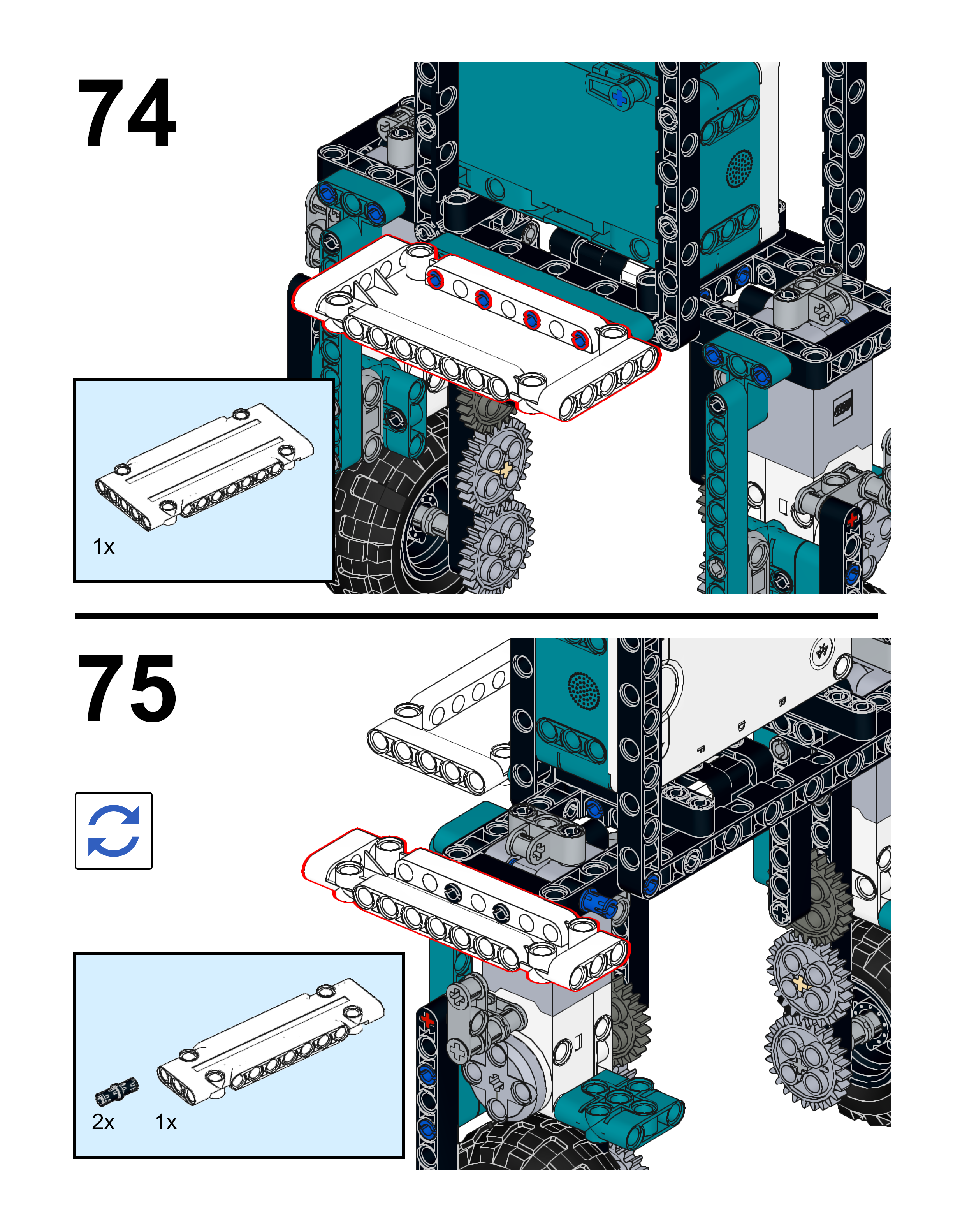 74

1x

75

2x 1x