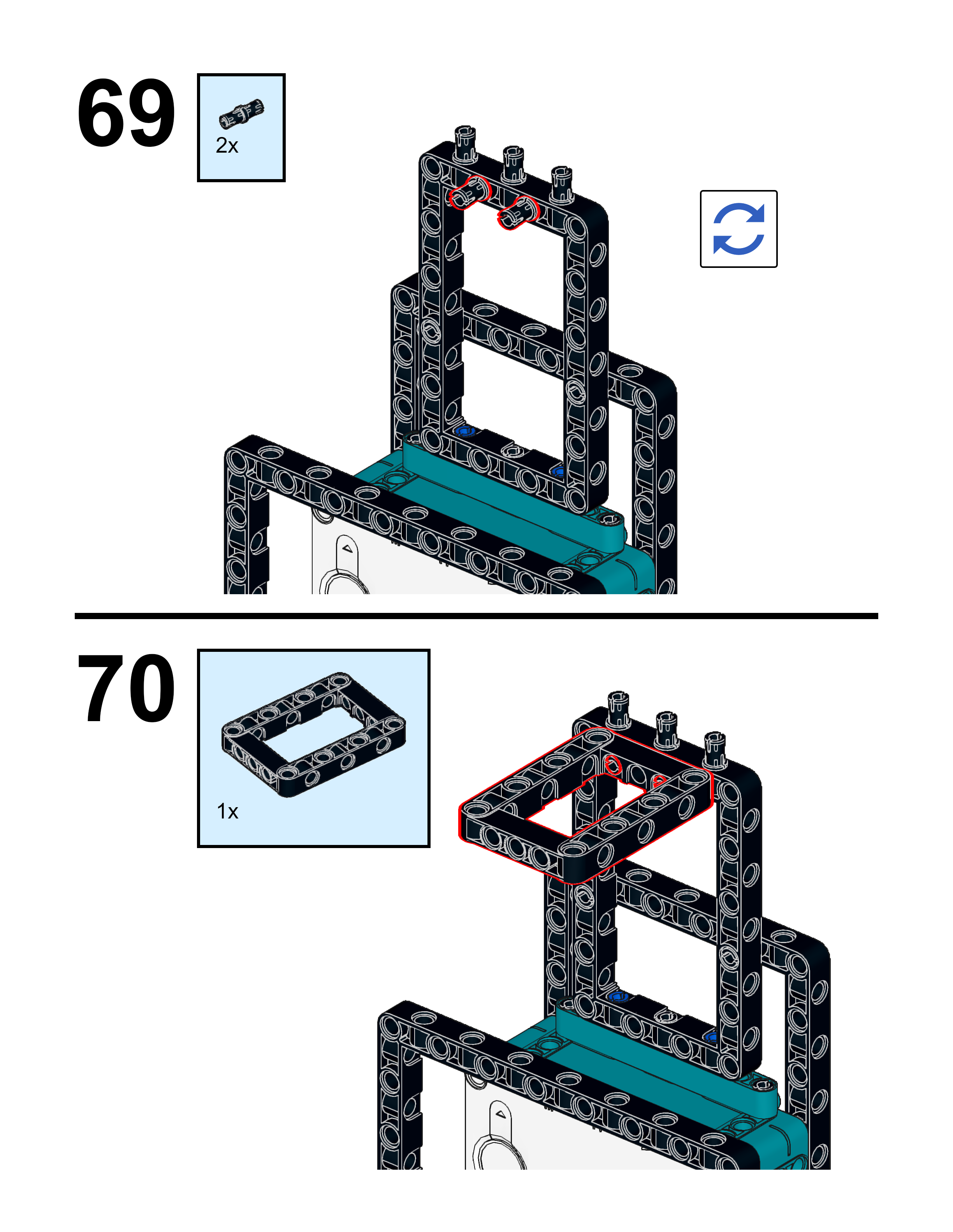 69

2x

70

1x