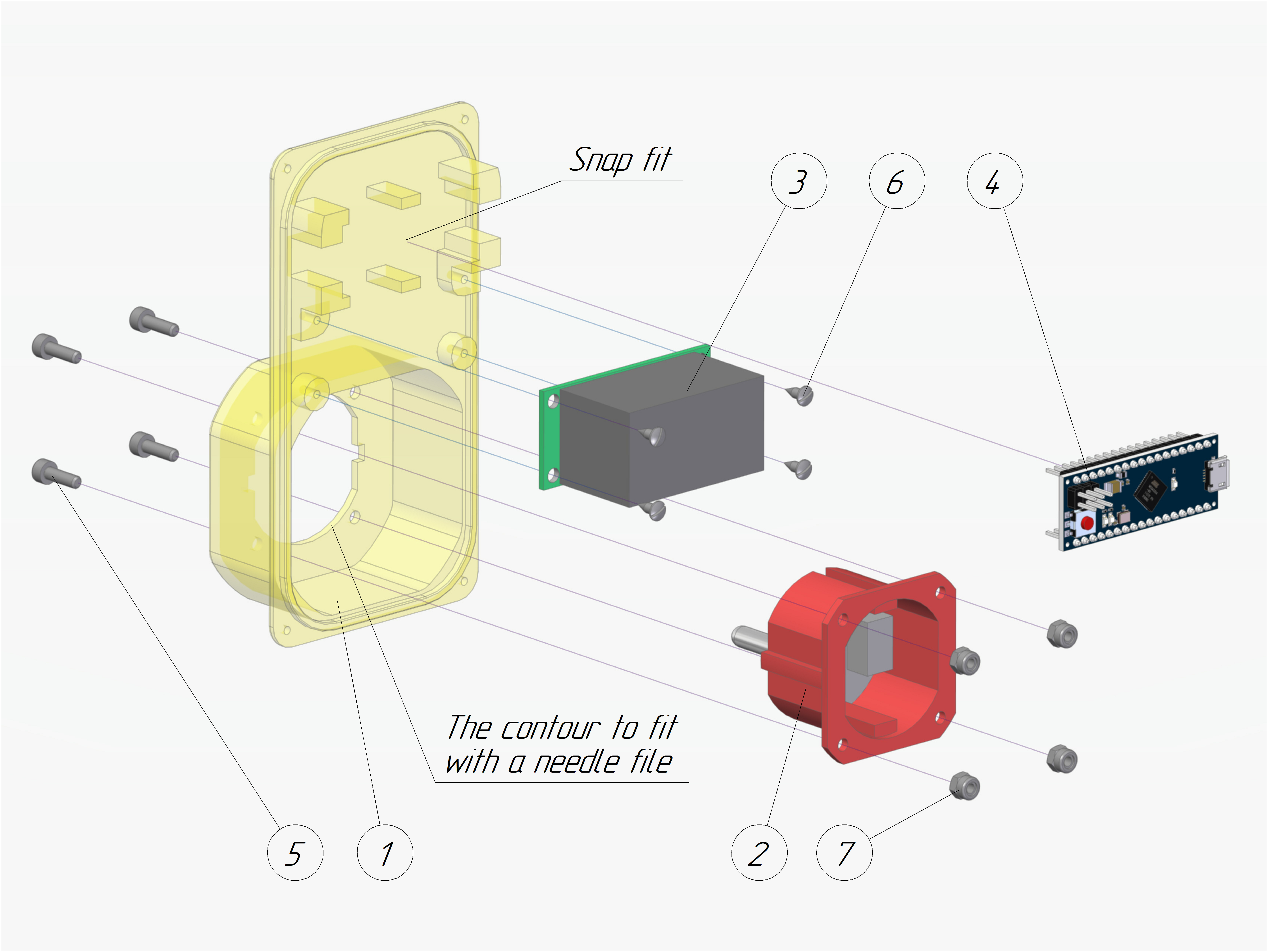 Snap fit

3

6

4

The contour to fit with a needle file

5

1

2

7