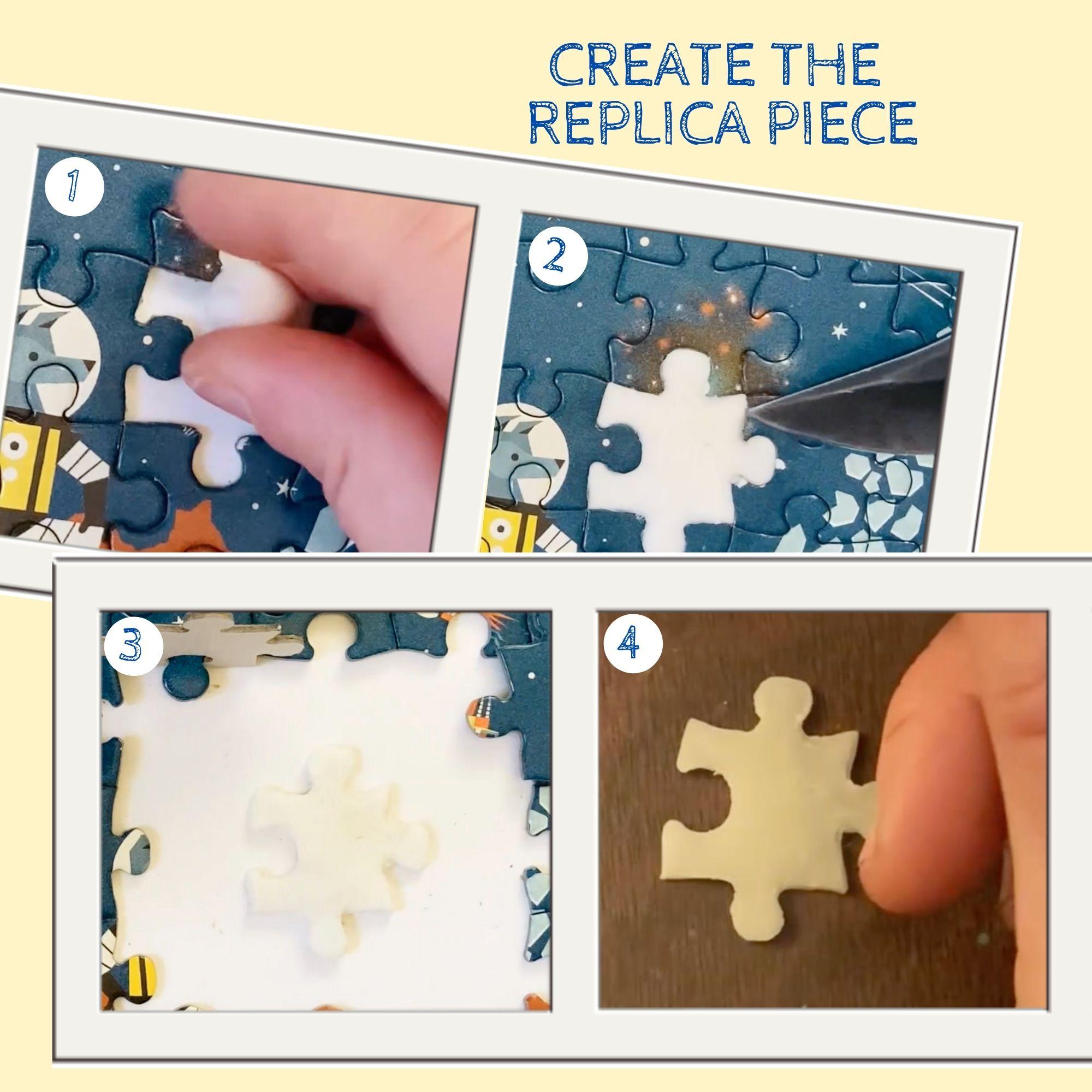 CREATE THE REPLICA PIECE

1

2

3

4