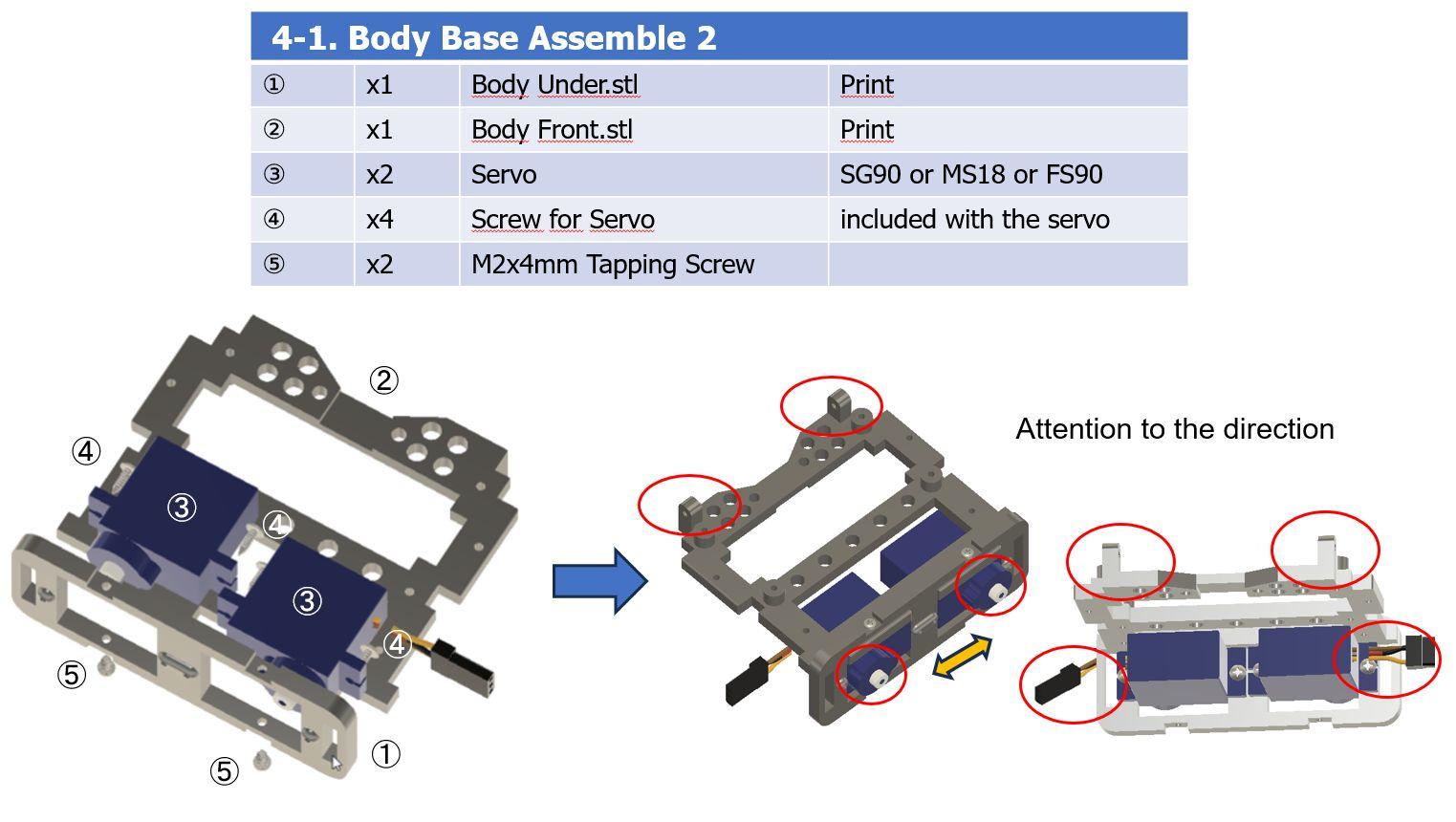 4-1. Body Base Assemble 2

| ① | x1 | Body Under.stl | Print |
|---|---|---|---|
| ② | x1 | Body Front.stl | Print |
| ③ | x2 | Servo | SG90 or MS18 or FS90 |
| ④ | x4 | Screw for Servo | included with the servo |
| ⑤ | x2 | M2x4mm Tapping Screw | |

②
④
③
④
③
④
⑤
⑤
①

Attention to the direction