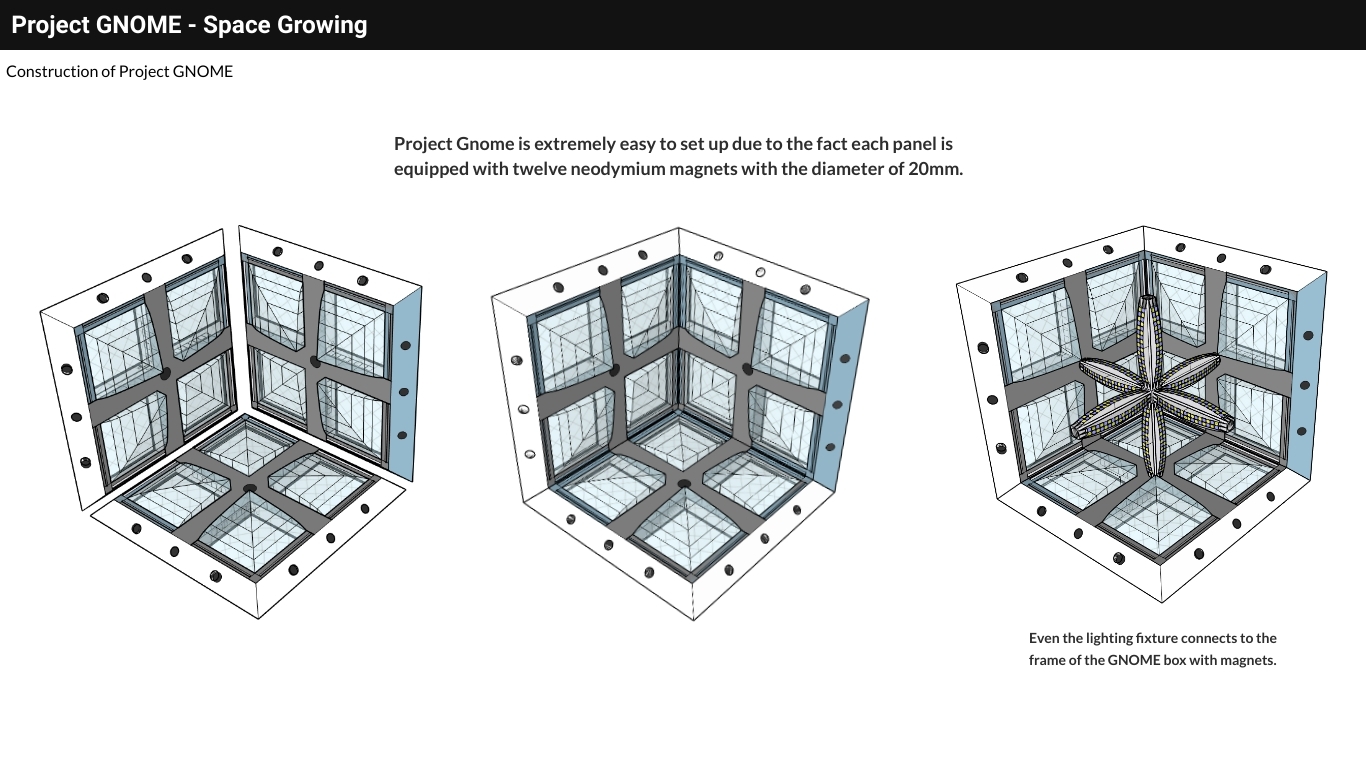 Project GNOME - Space Growing

Construction of Project GNOME

Project Gnome is extremely easy to set up due to the fact each panel is equipped with twelve neodymium magnets with the diameter of 20mm.

Even the lighting fixture connects to the frame of the GNOME box with magnets.