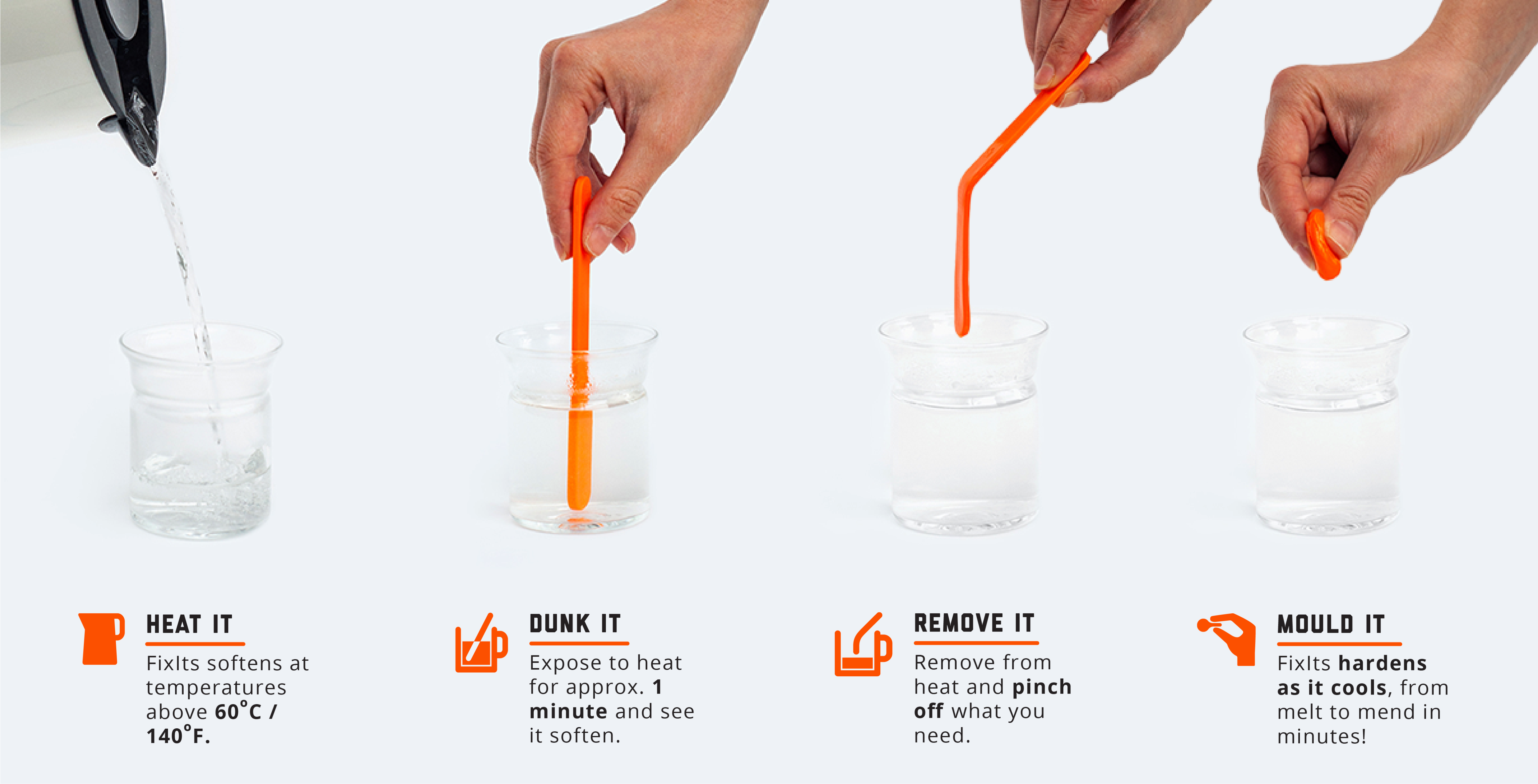 HEAT IT

FixIts softens at temperatures above 60°C / 140°F.

DUNK IT

Expose to heat for approx. 1 minute and see it soften.

REMOVE IT

Remove from heat and pinch off what you need.

MOULD IT

FixIts hardens as it cools, from melt to mend in minutes!