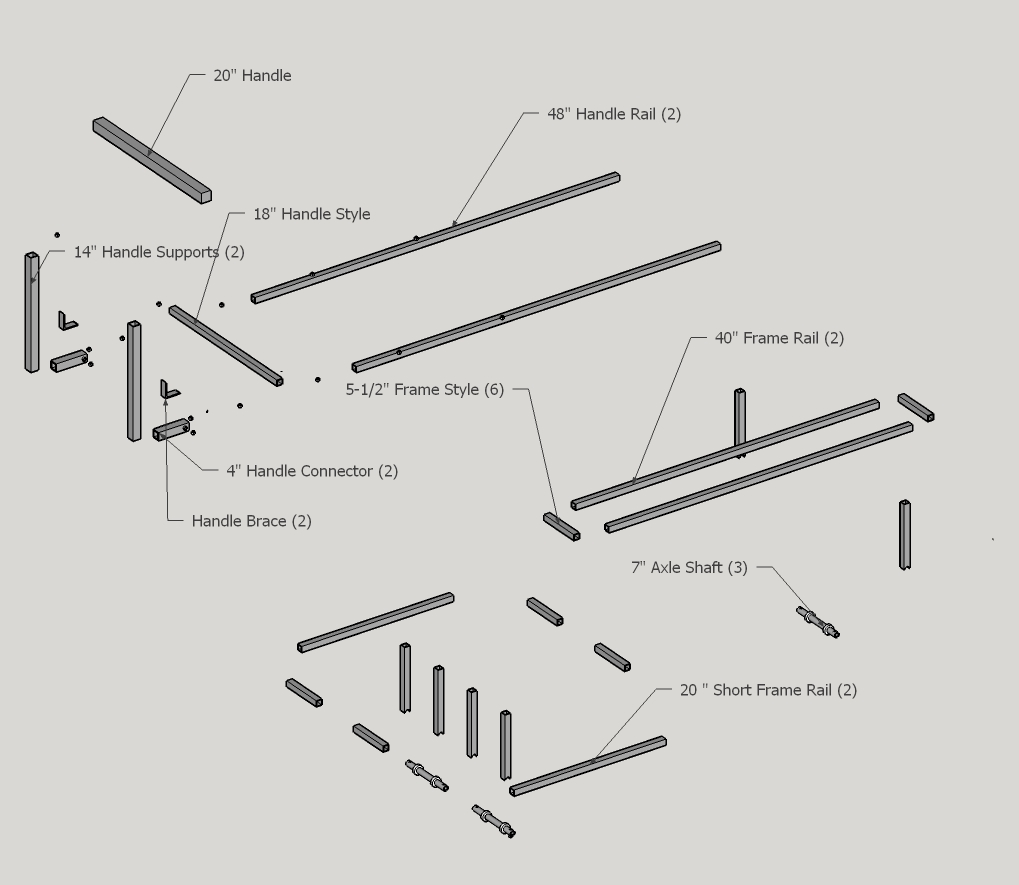 20" Handle

48" Handle Rail (2)

18" Handle Style

14" Handle Supports (2)

40" Frame Rail (2)

5-1/2" Frame Style (6)

4" Handle Connector (2)

Handle Brace (2)

7" Axle Shaft (3)

20 " Short Frame Rail (2)