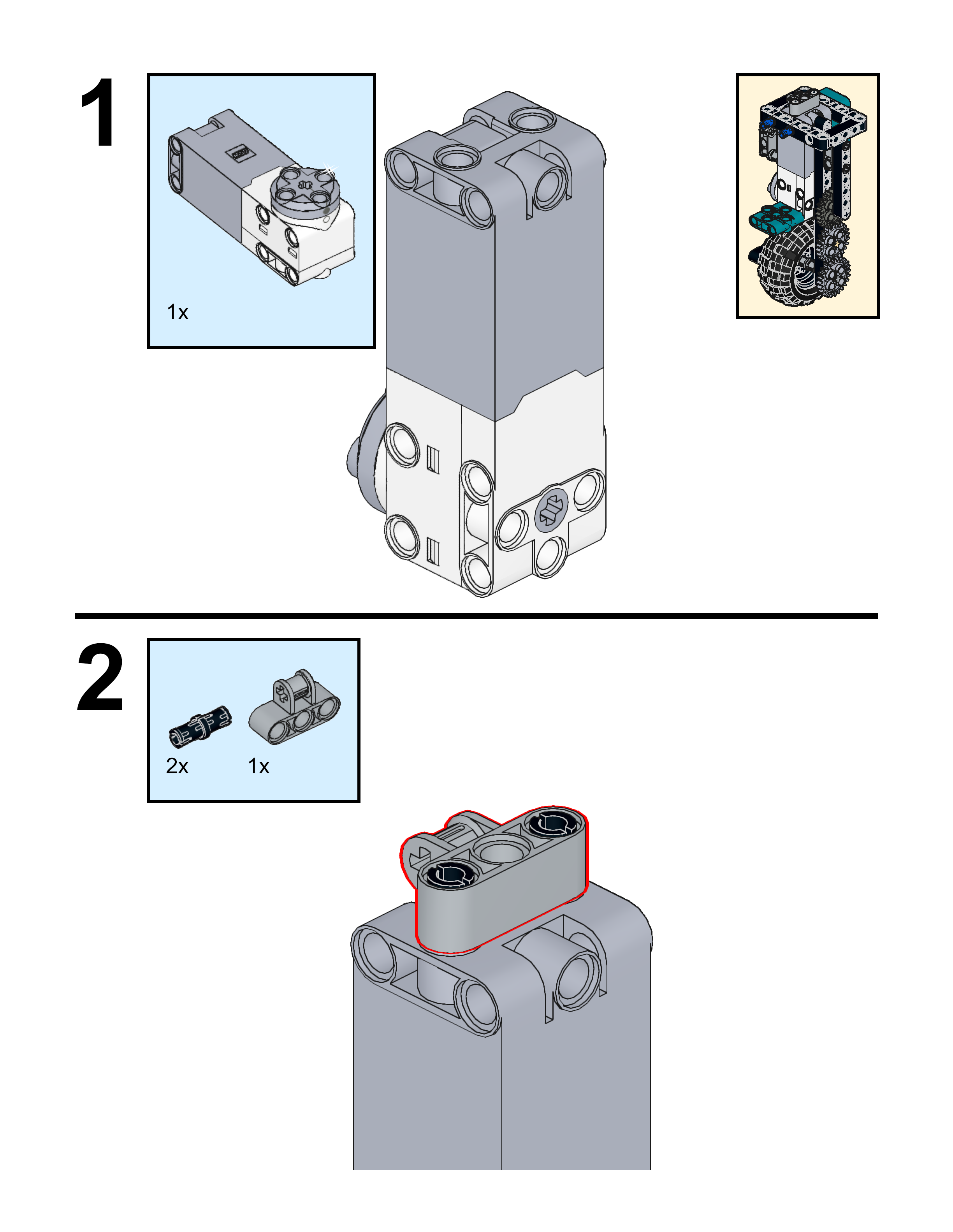 1

1x

2

2x

1x