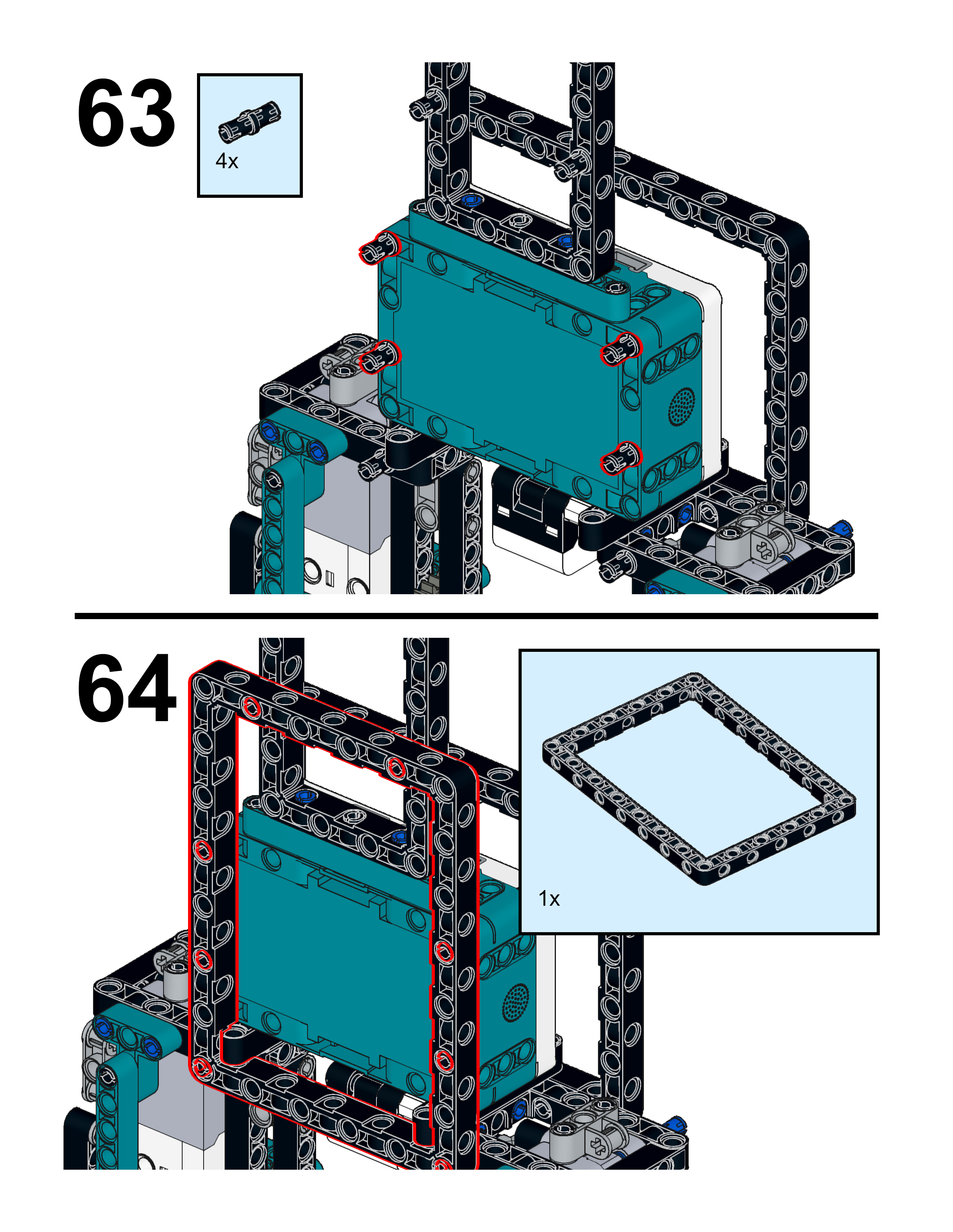 63

4x

64

1x