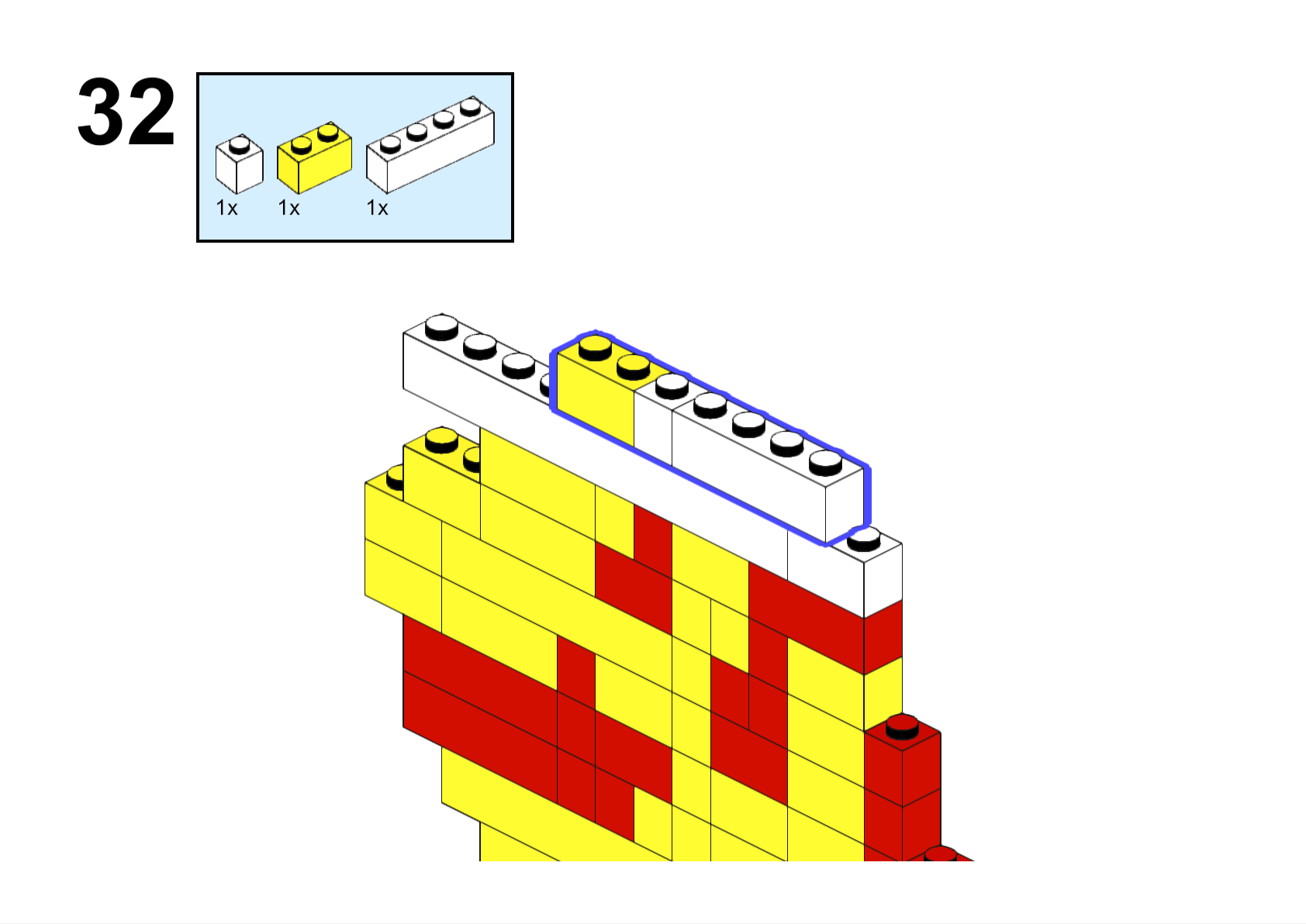 32

1x 1x 1x