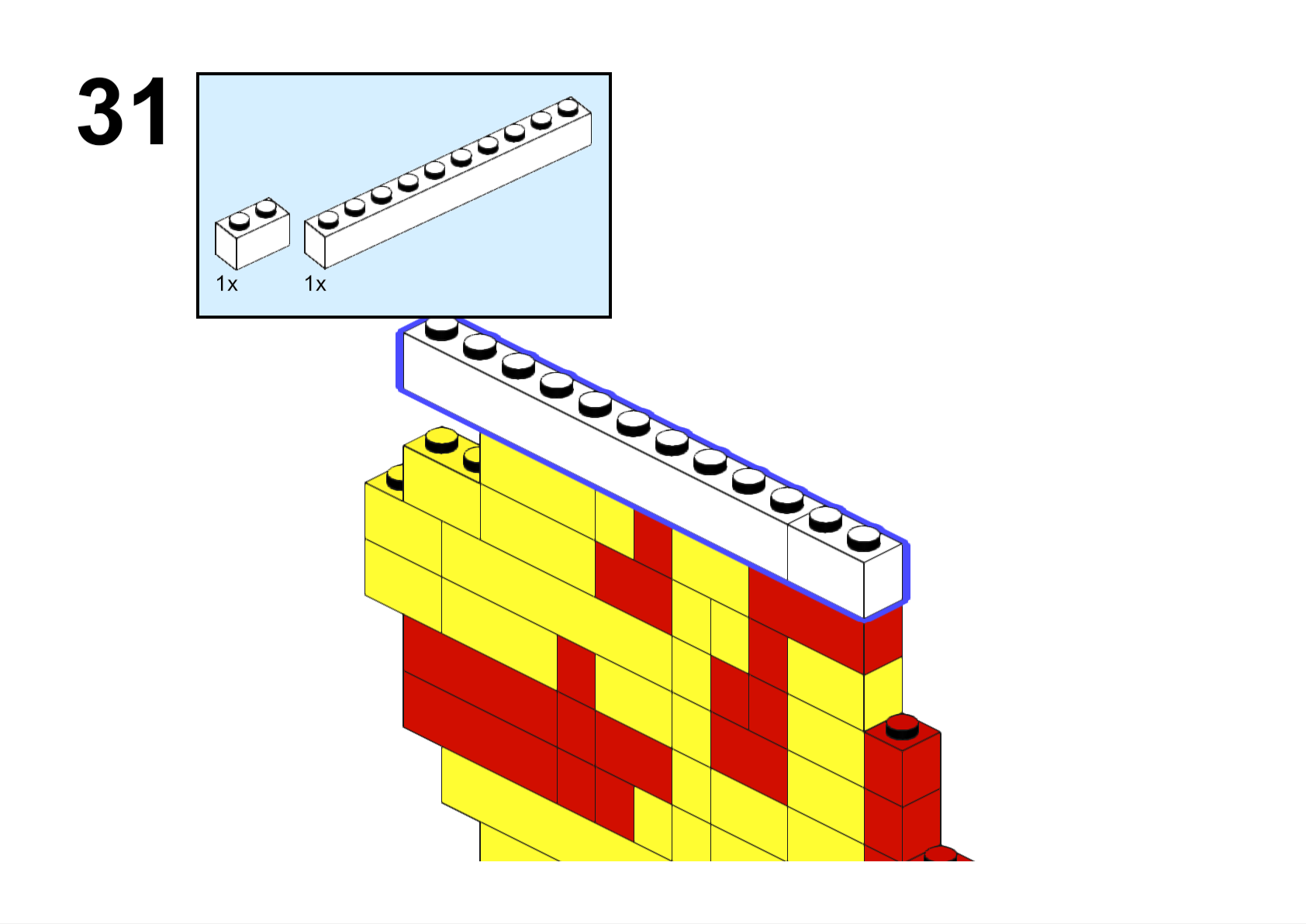 31

1x

1x