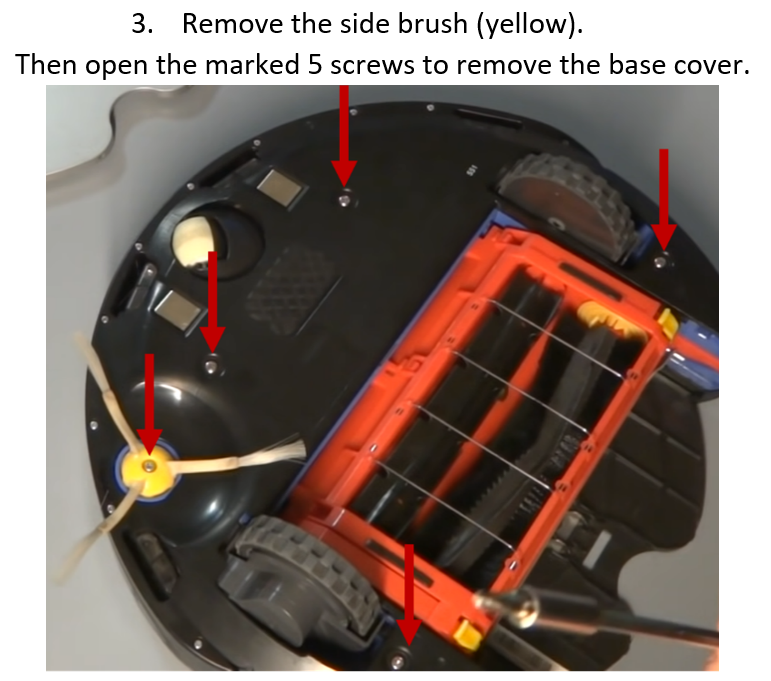 3. Remove the side brush (yellow).
Then open the marked 5 screws to remove the base cover.