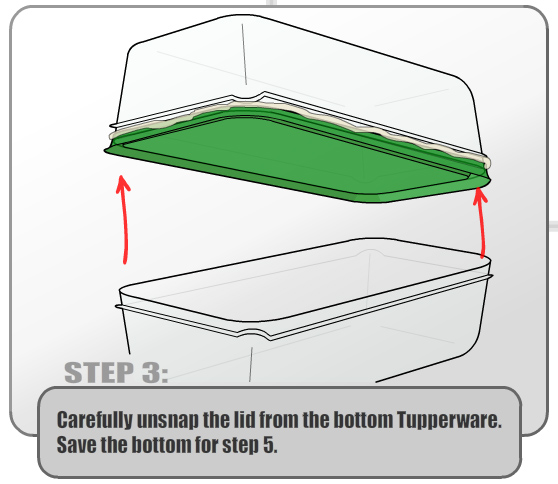 STEP 3:

Carefully unsnap the lid from the bottom Tupperware. Save the bottom for step 5.