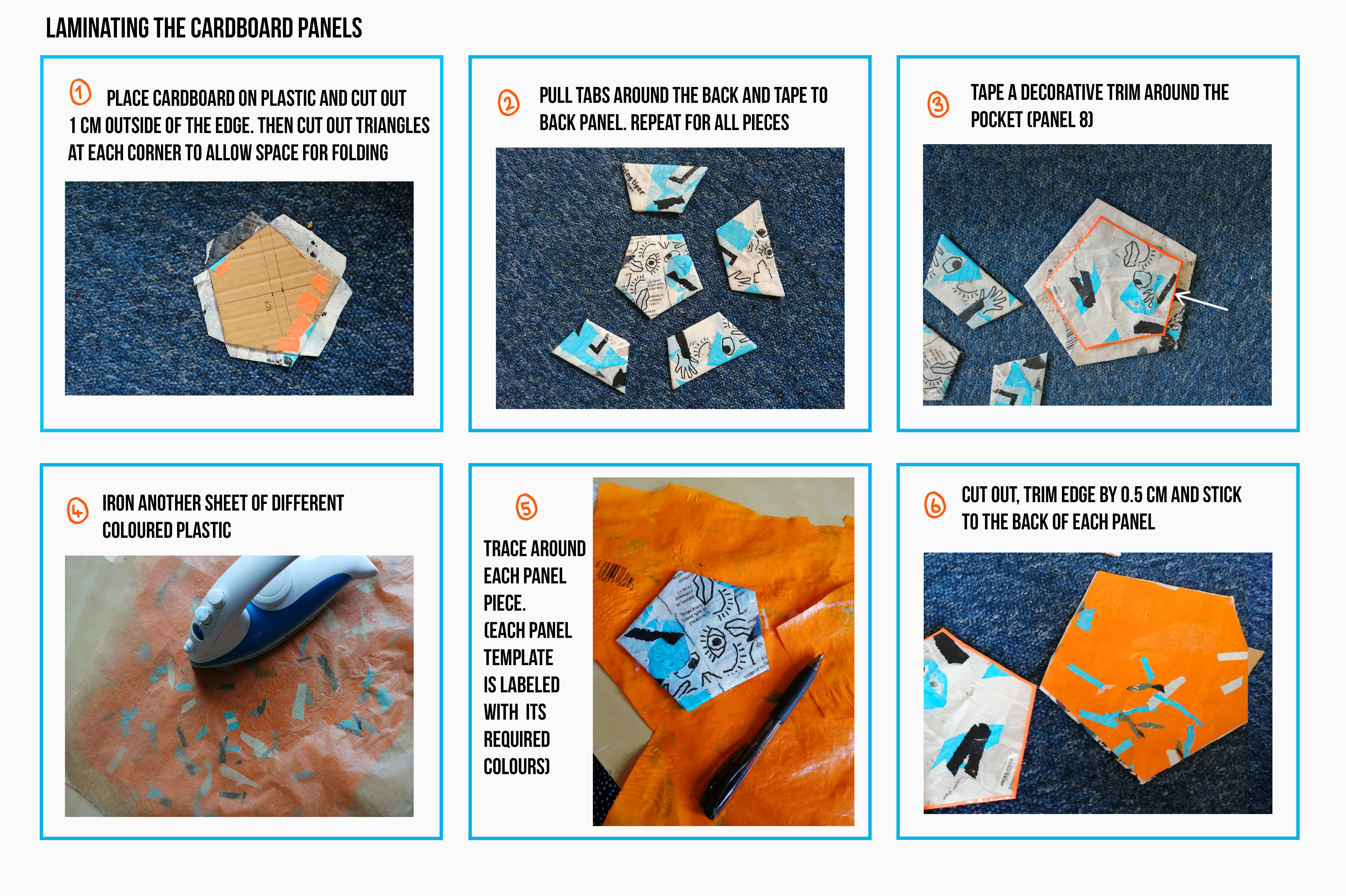 LAMINATING THE CARDBOARD PANELS

1 PLACE CARDBOARD ON PLASTIC AND CUT OUT 1 CM OUTSIDE OF THE EDGE. THEN CUT OUT TRIANGLES AT EACH CORNER TO ALLOW SPACE FOR FOLDING

TOP

2 PULL TABS AROUND THE BACK AND TAPE TO BACK PANEL. REPEAT FOR ALL PIECES

3 TAPE A DECORATIVE TRIM AROUND THE POCKET (PANEL 8)

4 IRON ANOTHER SHEET OF DIFFERENT COLOURED PLASTIC

5 TRACE AROUND EACH PANEL PIECE. (EACH PANEL TEMPLATE IS LABELED WITH ITS REQUIRED COLOURS)

6 CUT OUT, TRIM EDGE BY 0.5 CM AND STICK TO THE BACK OF EACH PANEL