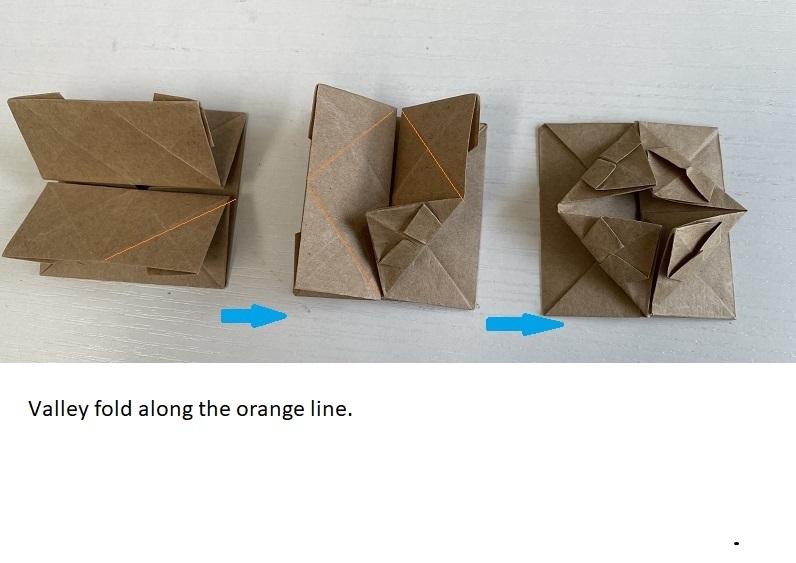 Valley fold along the orange line.