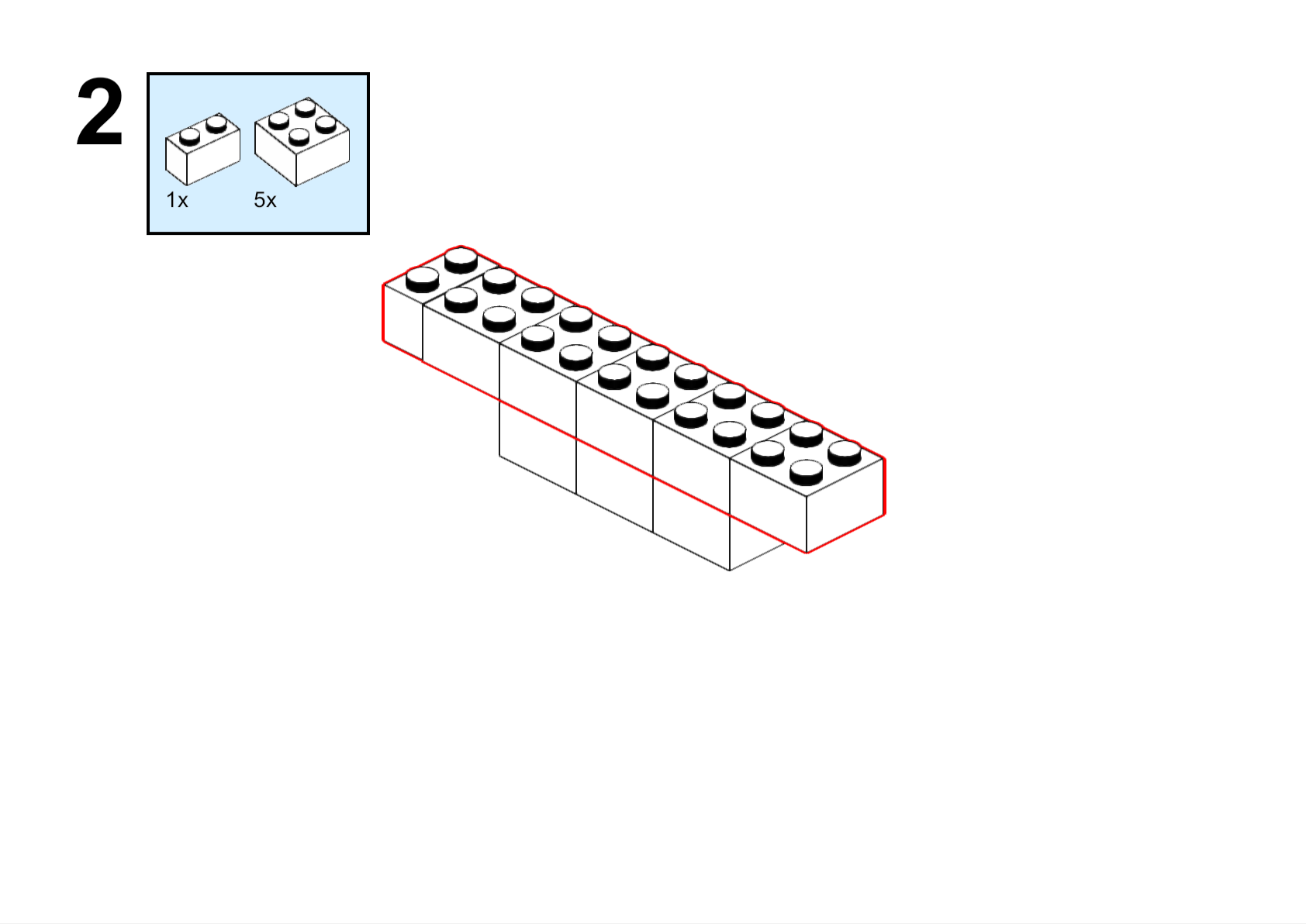 2

1x

5x