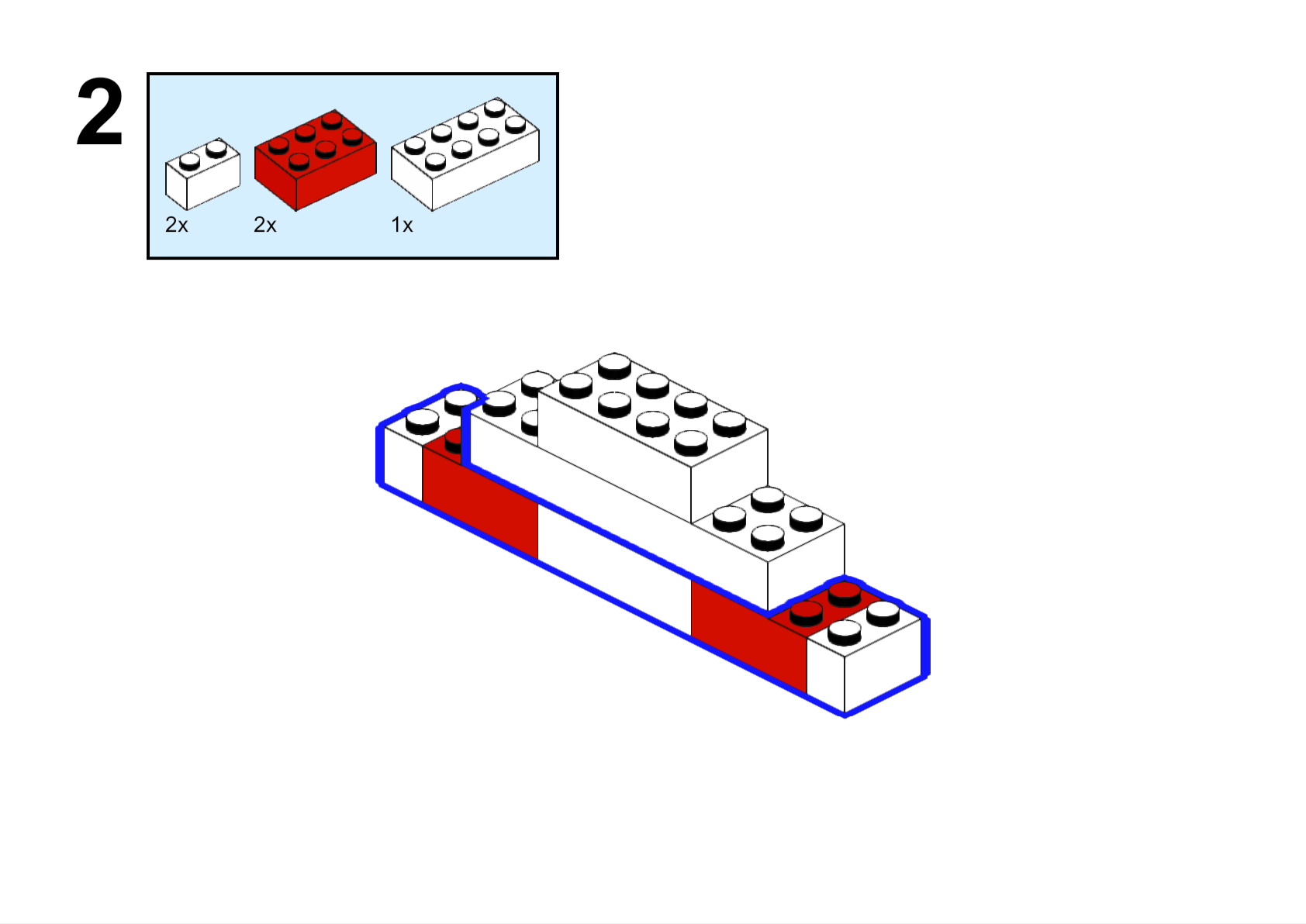 2

2x 2x 1x