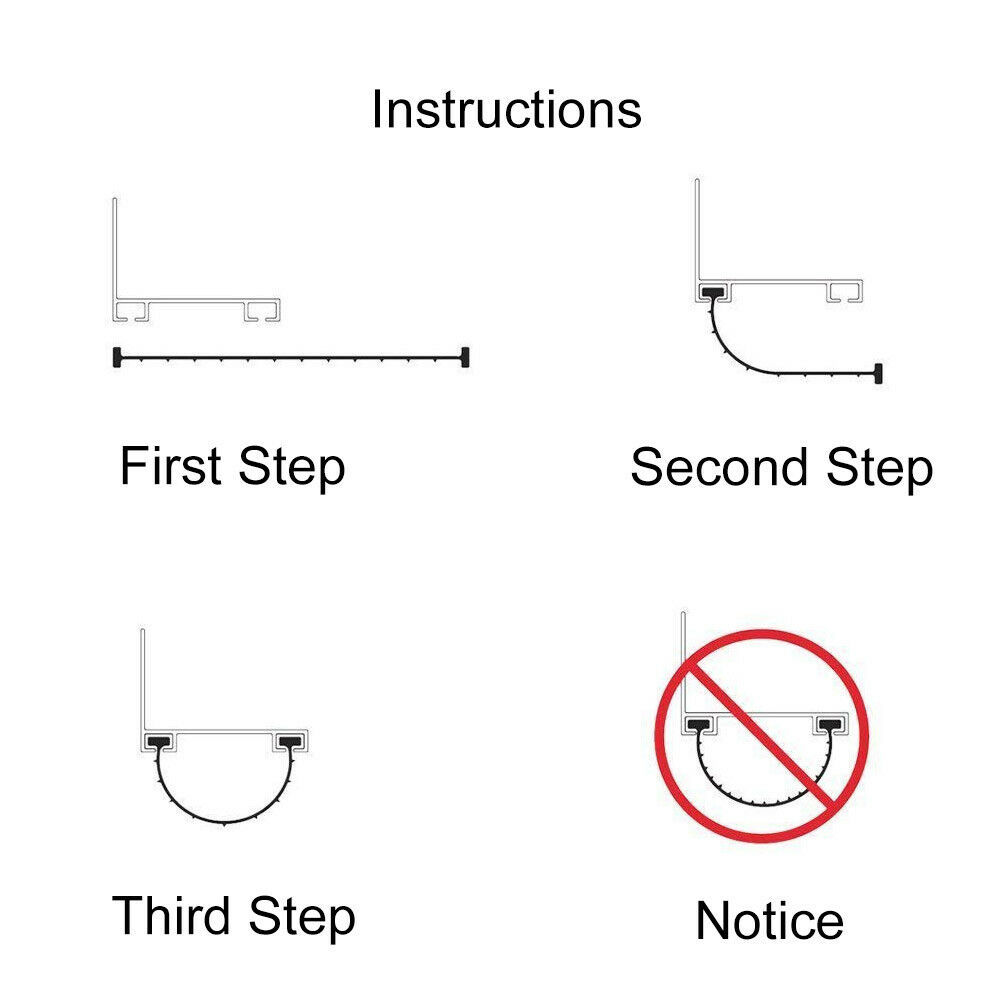 Instructions

First Step

Second Step

Third Step

Notice