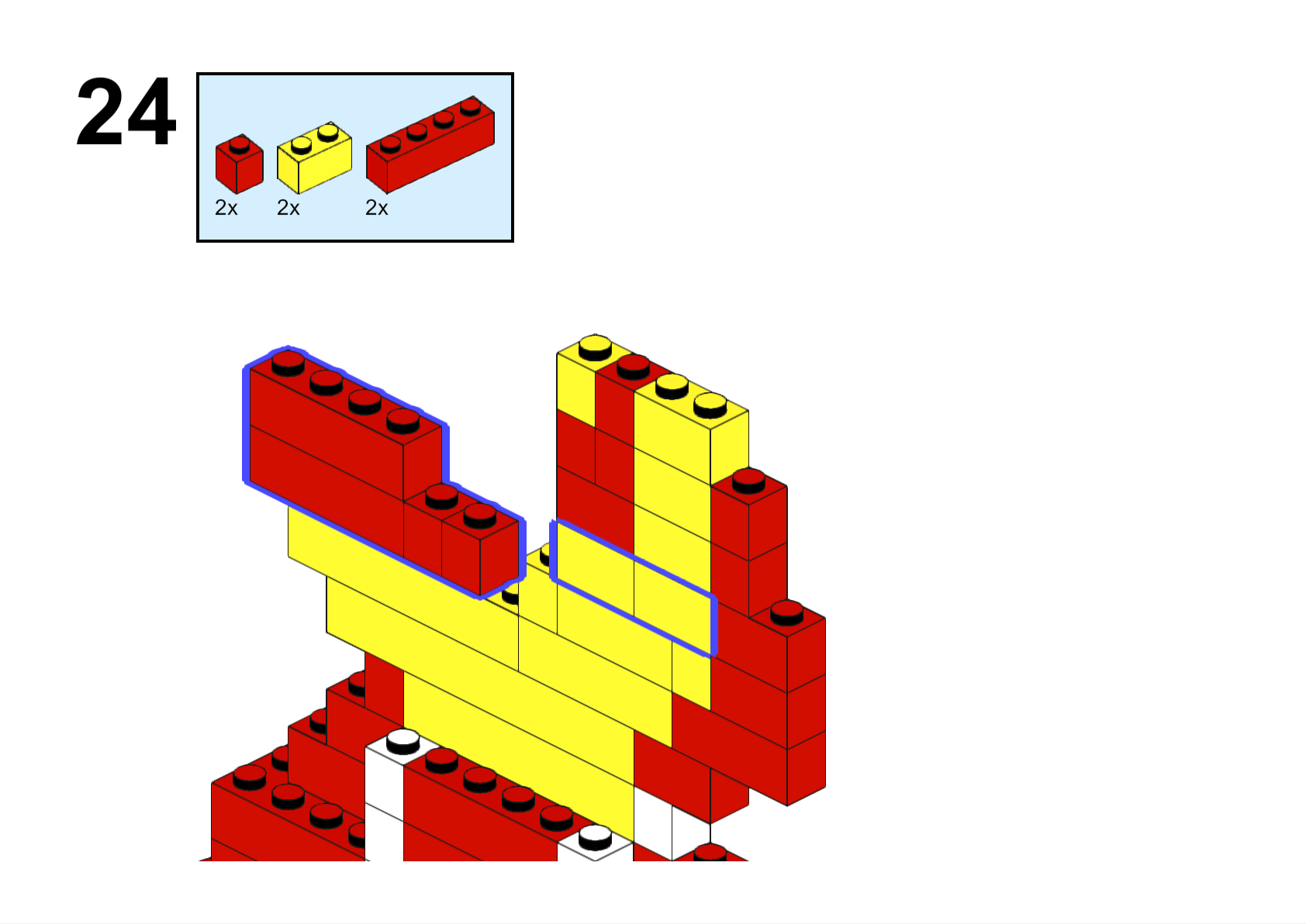 24

2x 2x 2x