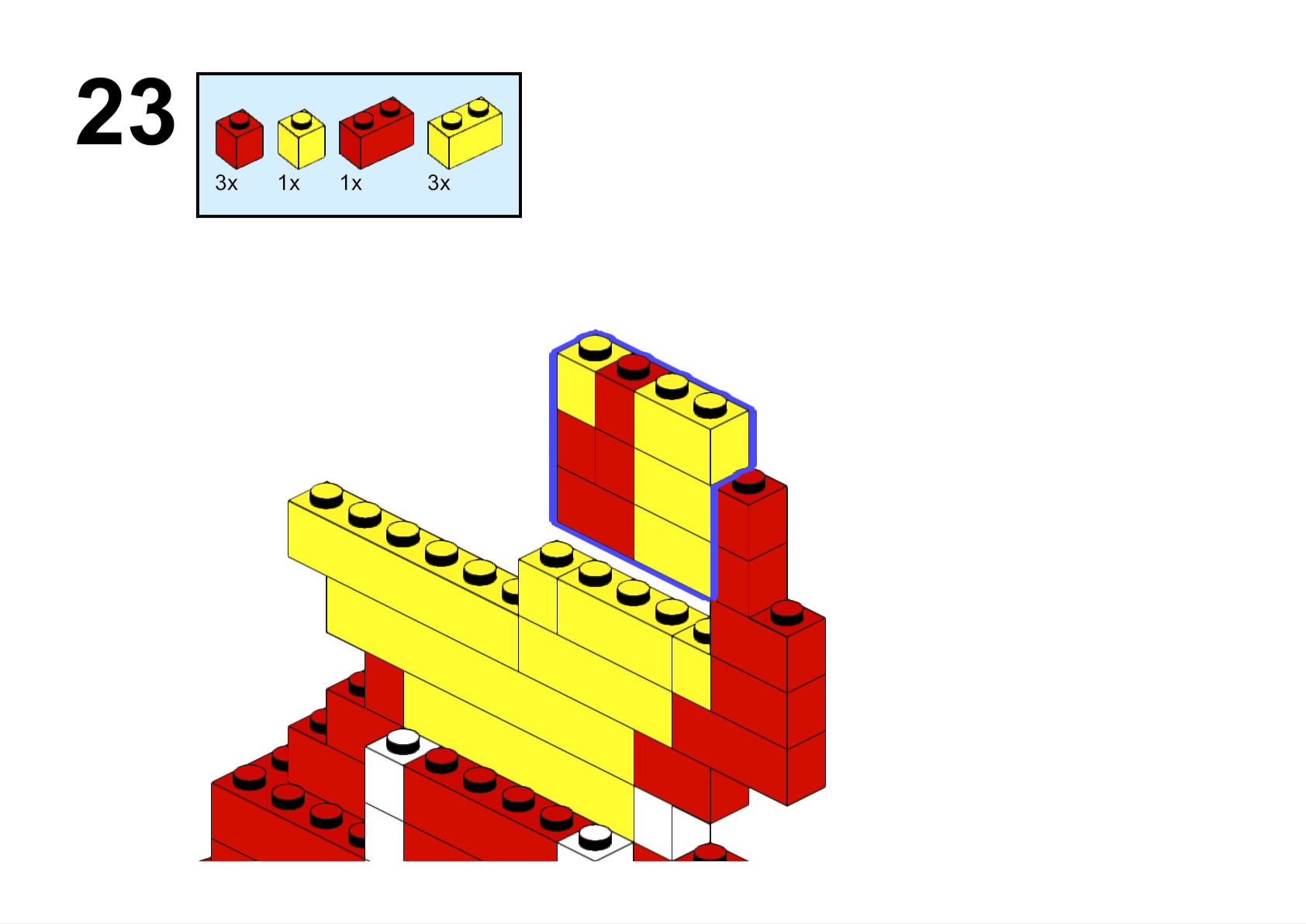 23

3x 1x 1x 3x