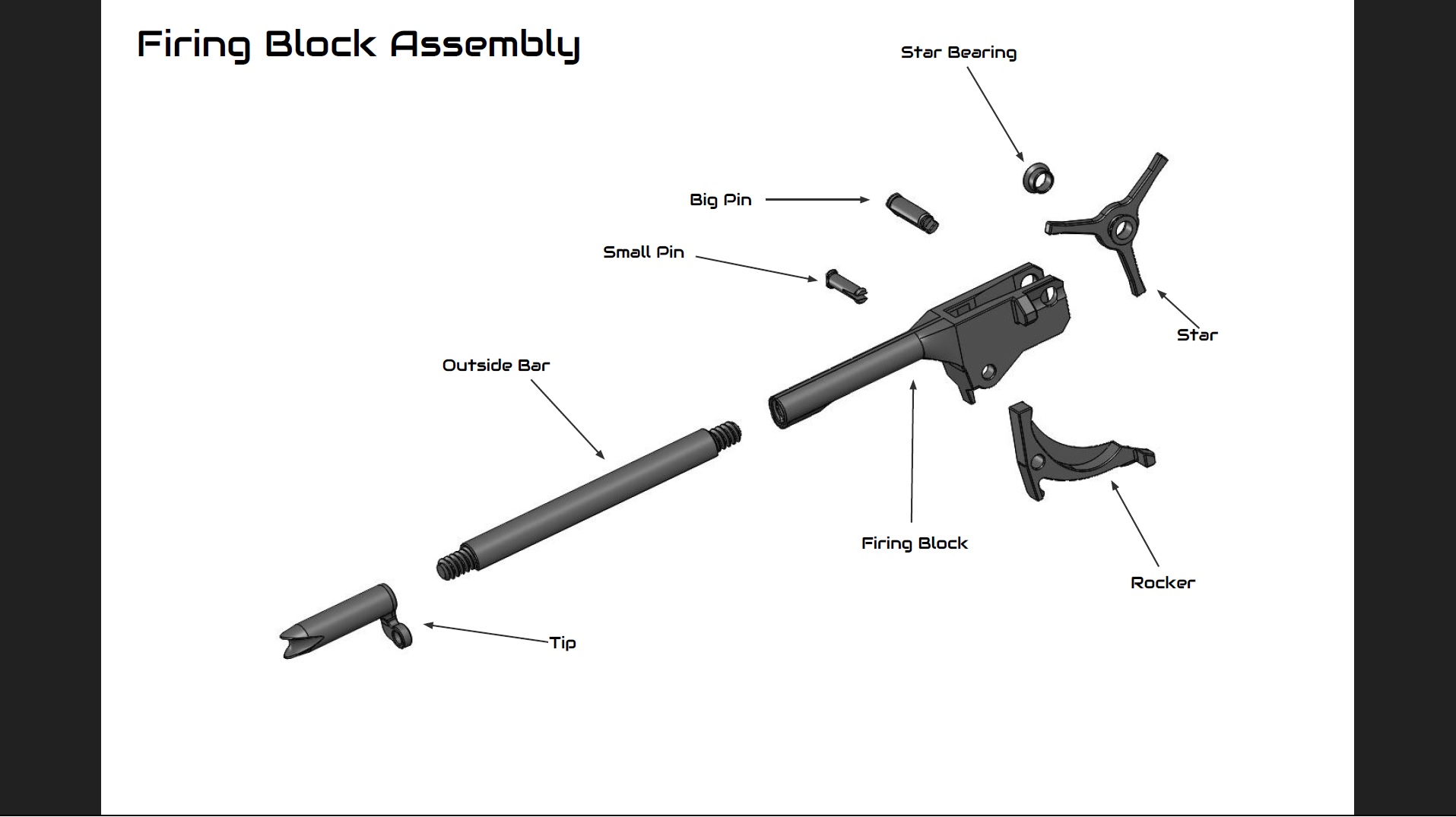 Firing Block Assembly

Star Bearing

Big Pin

Small Pin

Star

Outside Bar

Firing Block

Rocker

Tip