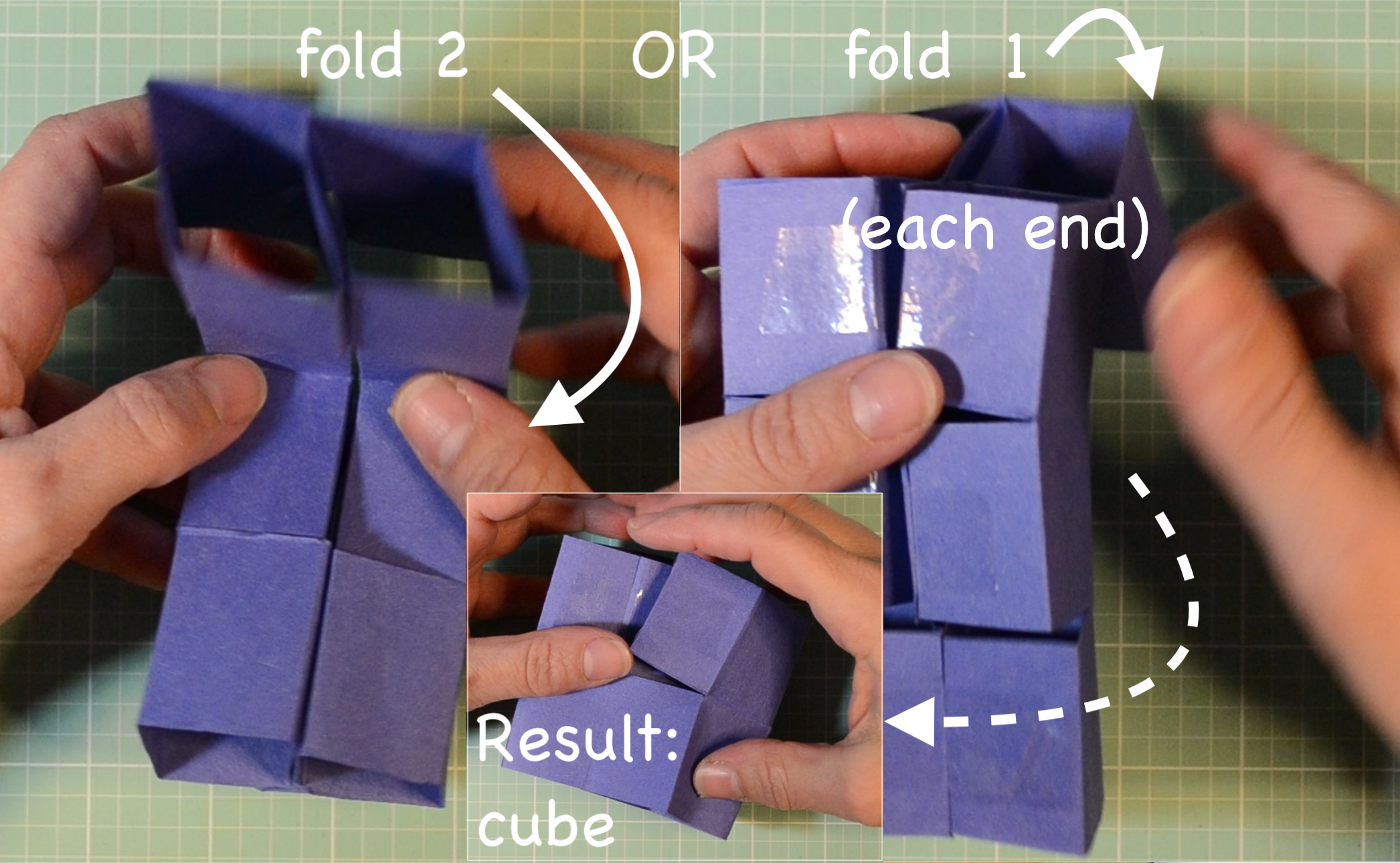 fold 2 OR fold 1

(each end)

Result: cube