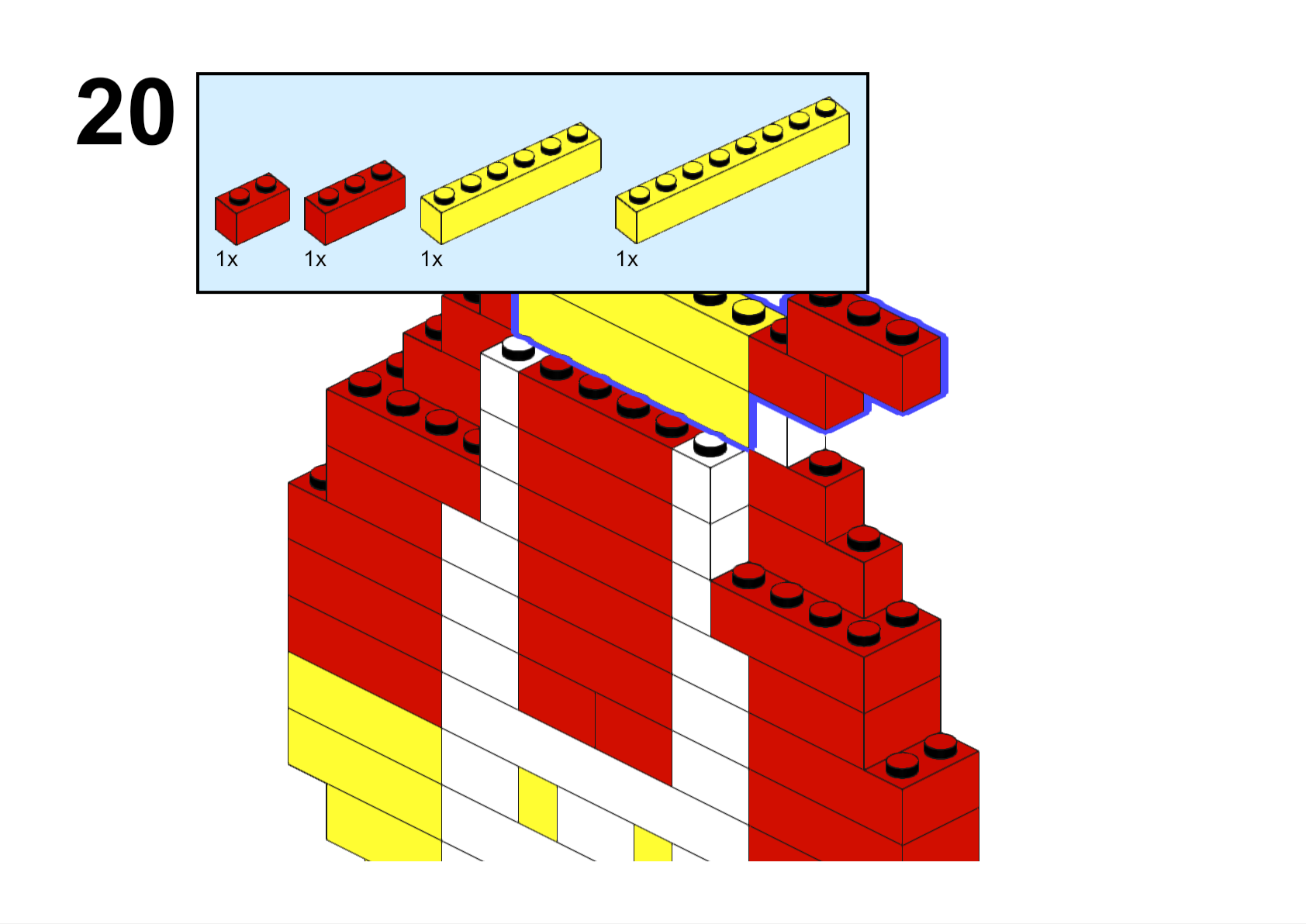 20

1x 1x 1x 1x