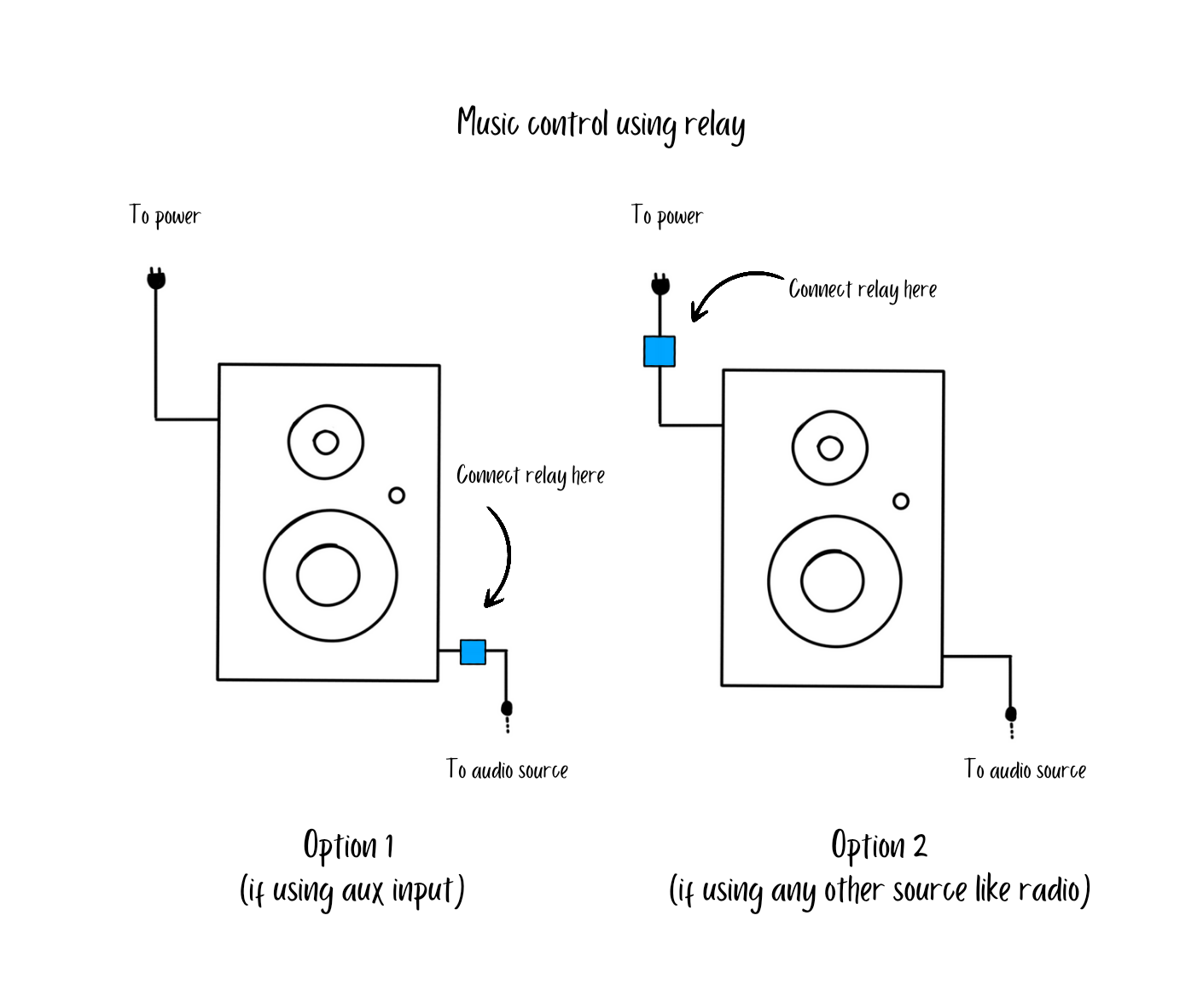 Music control using relay

To power

Connect relay here

To audio source

Option 1
(if using aux input)

To power

Connect relay here

To audio source

Option 2
(if using any other source like radio)