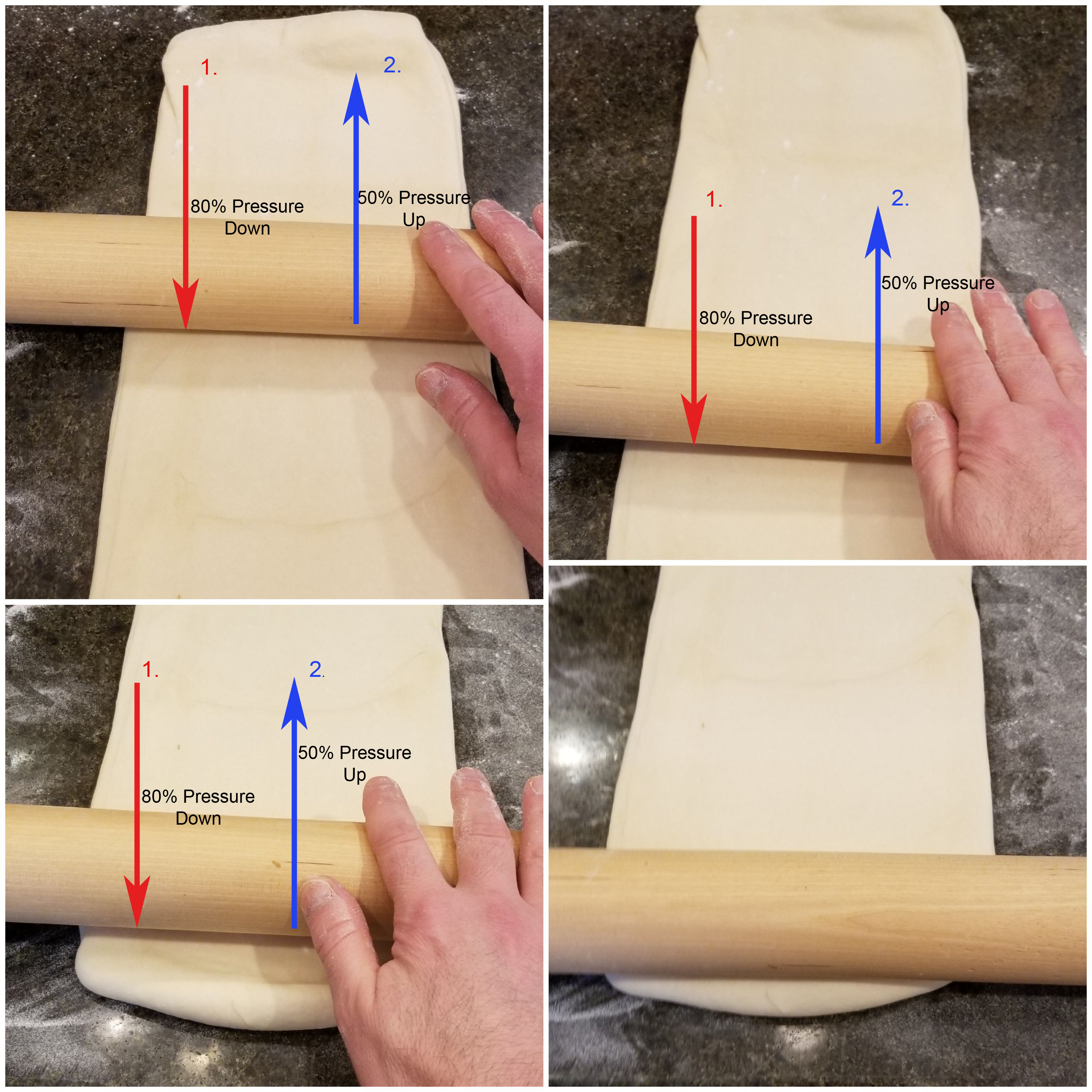 1.

2.

80% Pressure Down

50% Pressure Up

1.

2.

80% Pressure Down

50% Pressure Up

1.

2.

80% Pressure Down

50% Pressure Up