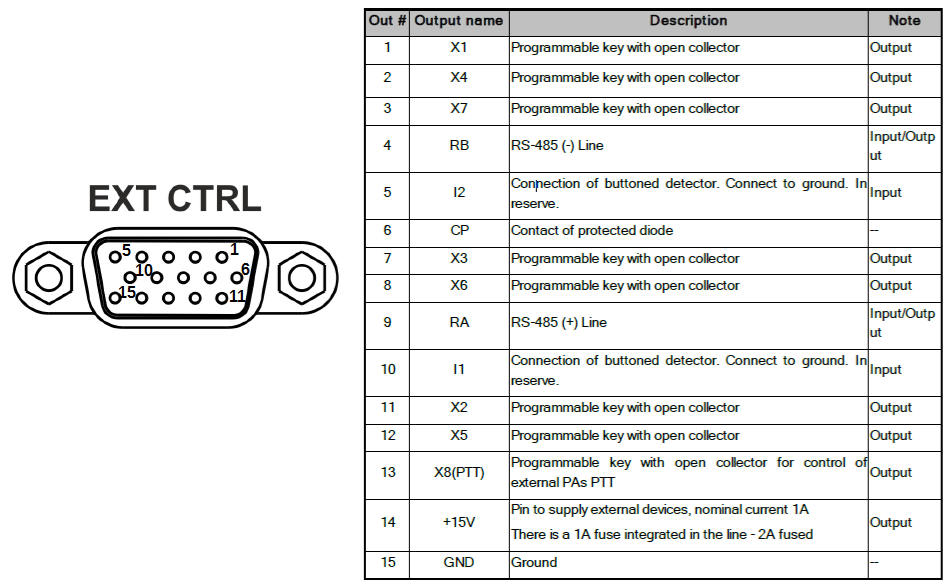 EXT CTRL

5 1
10 6
15 11

| Out # | Output name | Description | Note |
|---|---|---|---|
| 1 | X1 | Programmable key with open collector | Output |
| 2 | X4 | Programmable key with open collector | Output |
| 3 | X7 | Programmable key with open collector | Output |
| 4 | RB | RS-485 (-) Line | Input/Output |
| 5 | I2 | Connection of buttoned detector. Connect to ground. In reserve. | Input |
| 6 | CP | Contact of protected diode | -- |
| 7 | X3 | Programmable key with open collector | Output |
| 8 | X6 | Programmable key with open collector | Output |
| 9 | RA | RS-485 (+) Line | Input/Output |
| 10 | I1 | Connection of buttoned detector. Connect to ground. In reserve. | Input |
| 11 | X2 | Programmable key with open collector | Output |
| 12 | X5 | Programmable key with open collector | Output |
| 13 | X8(PTT) | Programmable key with open collector for control of external PAs PTT | Output |
| 14 | +15V | Pin to supply external devices, nominal current 1A There is a 1A fuse integrated in the line - 2A fused | Output |
| 15 | GND | Ground | -- |