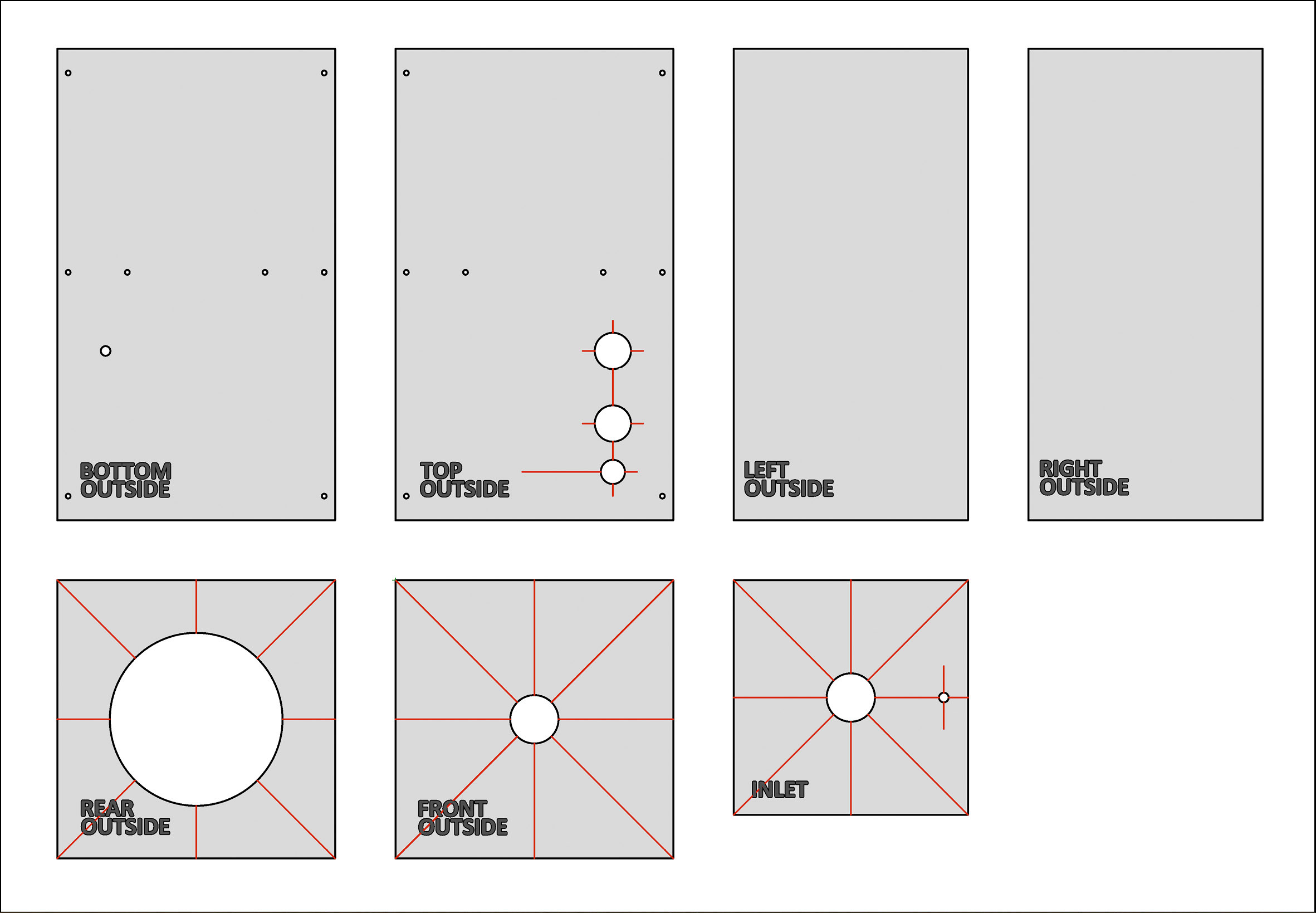 BOTTOM
OUTSIDE

TOP
OUTSIDE

LEFT
OUTSIDE

RIGHT
OUTSIDE

REAR
OUTSIDE

FRONT
OUTSIDE

INLET