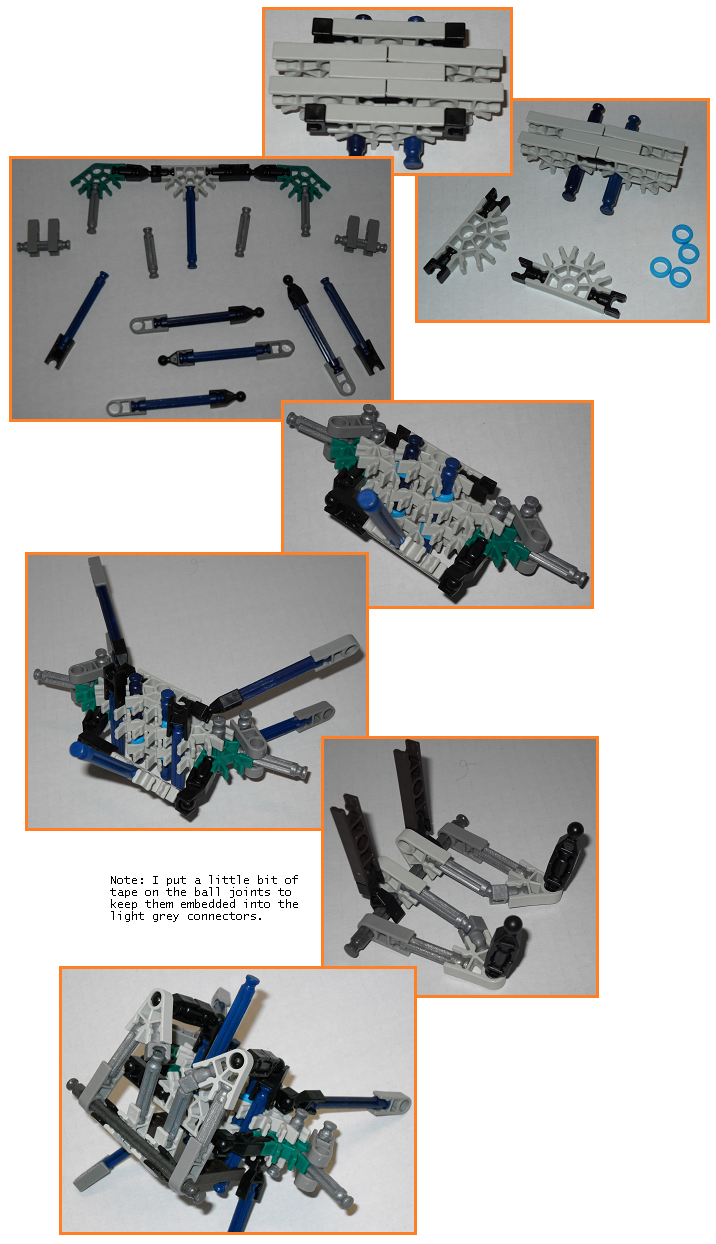 Note: I put a little bit of tape on the ball joints to keep them embedded into the light grey connectors.