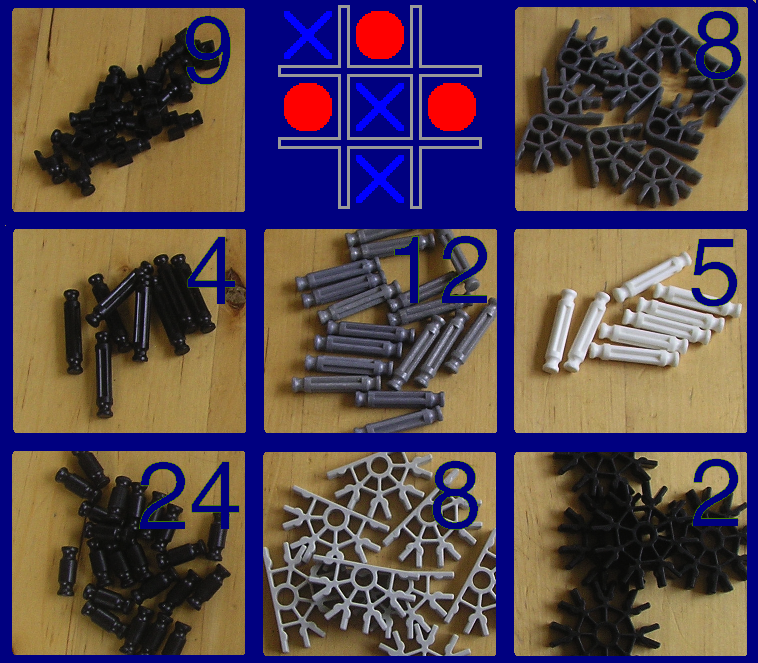 9

8

4

12

5

24

8

2