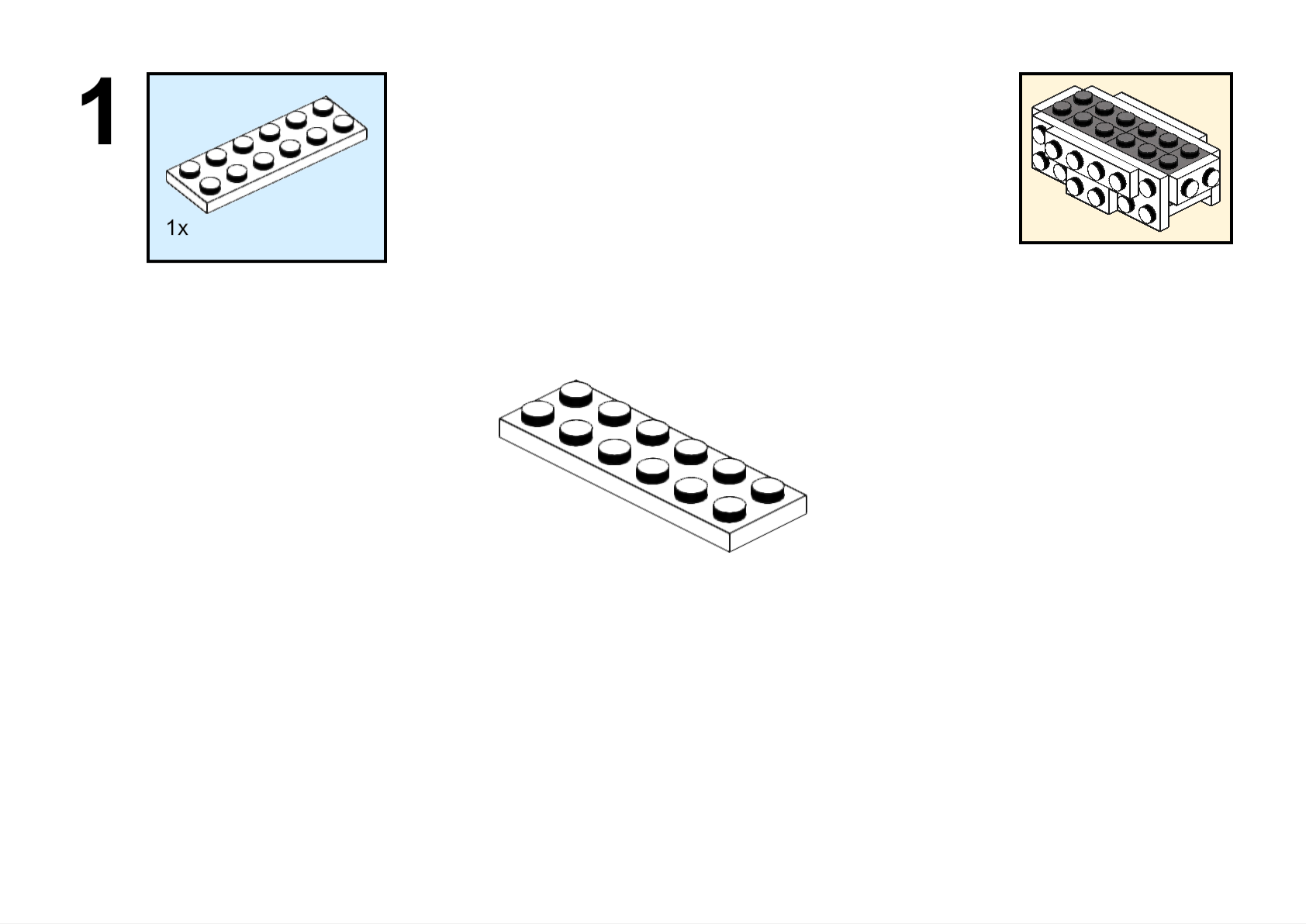 1

1x