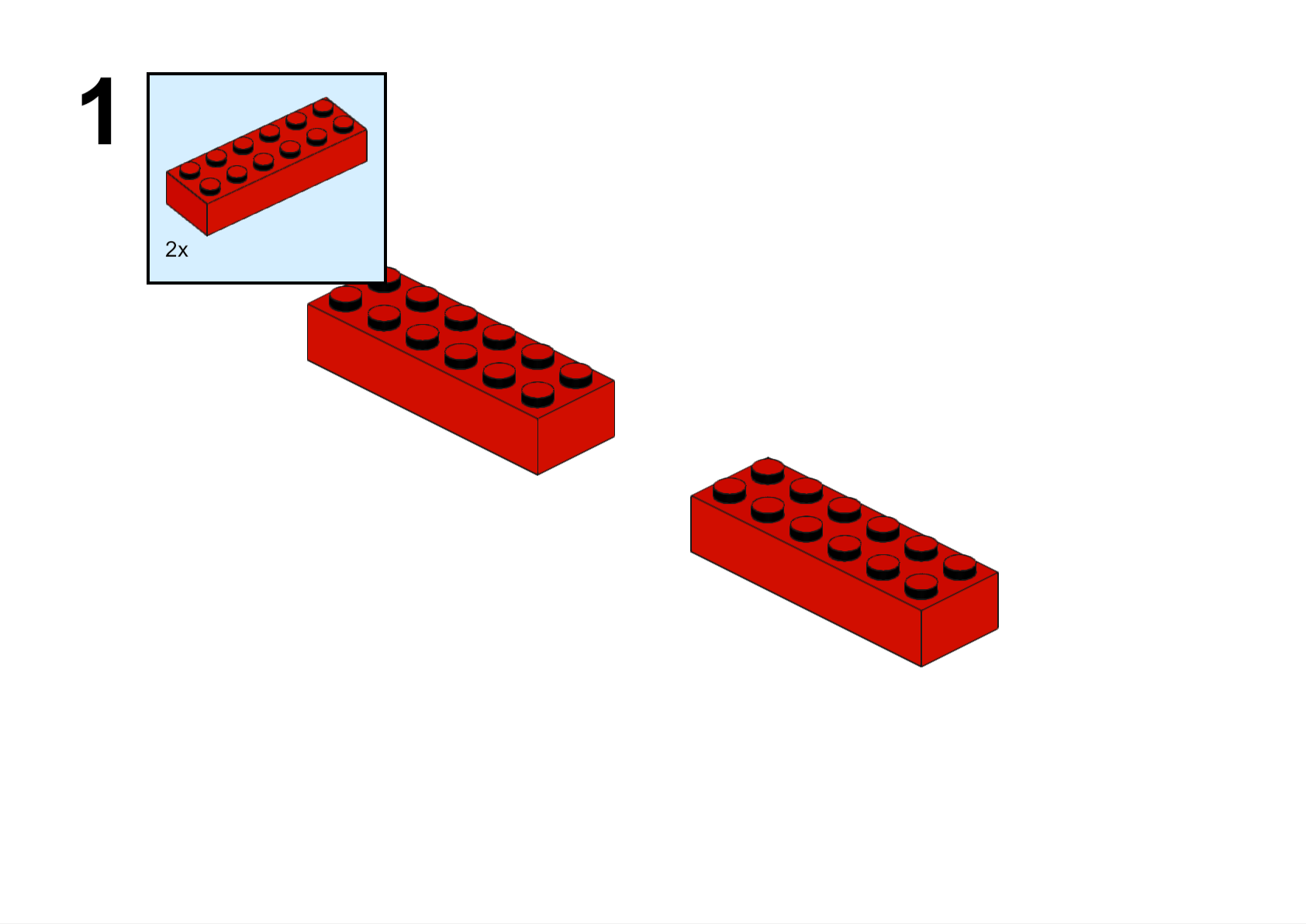 1

2x