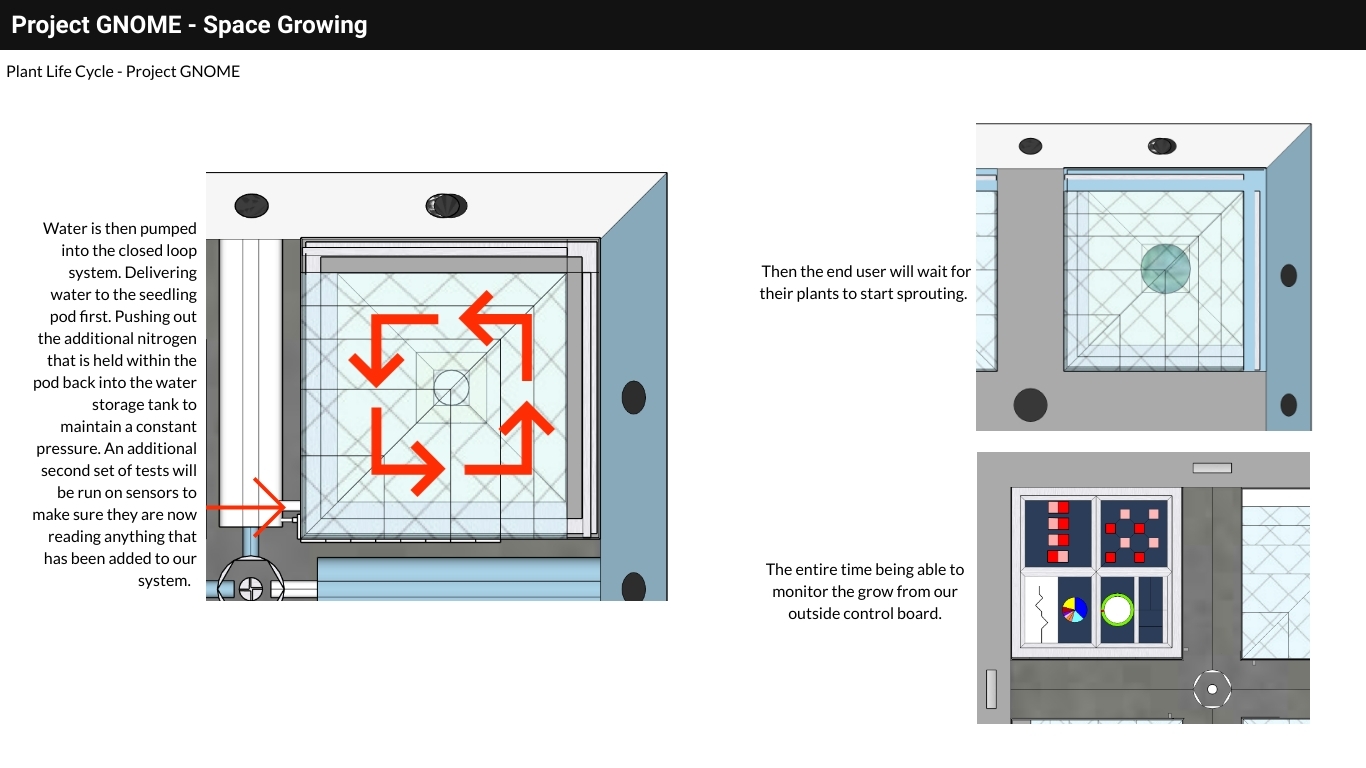 Project GNOME - Space Growing

Plant Life Cycle - Project GNOME

Water is then pumped into the closed loop system. Delivering water to the seedling pod first. Pushing out the additional nitrogen that is held within the pod back into the water storage tank to maintain a constant pressure. An additional second set of tests will be run on sensors to make sure they are now reading anything that has been added to our system.

Then the end user will wait for their plants to start sprouting.

The entire time being able to monitor the grow from our outside control board.