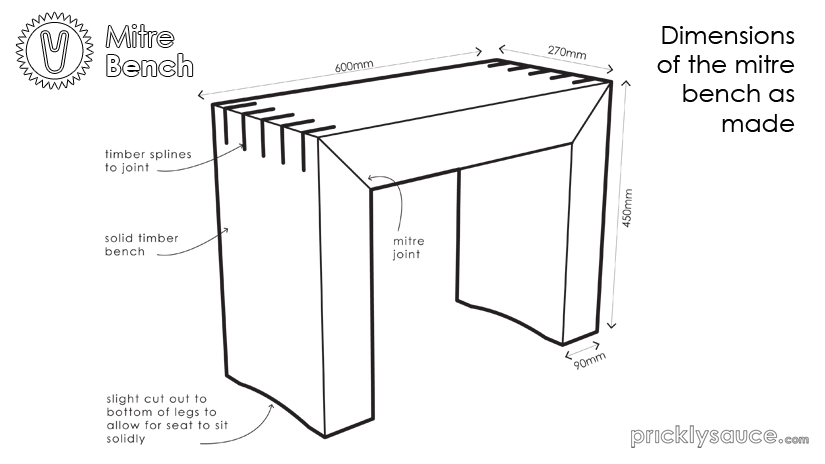 Mitre Bench

Dimensions of the mitre bench as made

600mm

270mm

450mm

90mm

timber splines to joint

solid timber bench

mitre joint

slight cut out to bottom of legs to allow for seat to sit solidly

pricklysauce.com