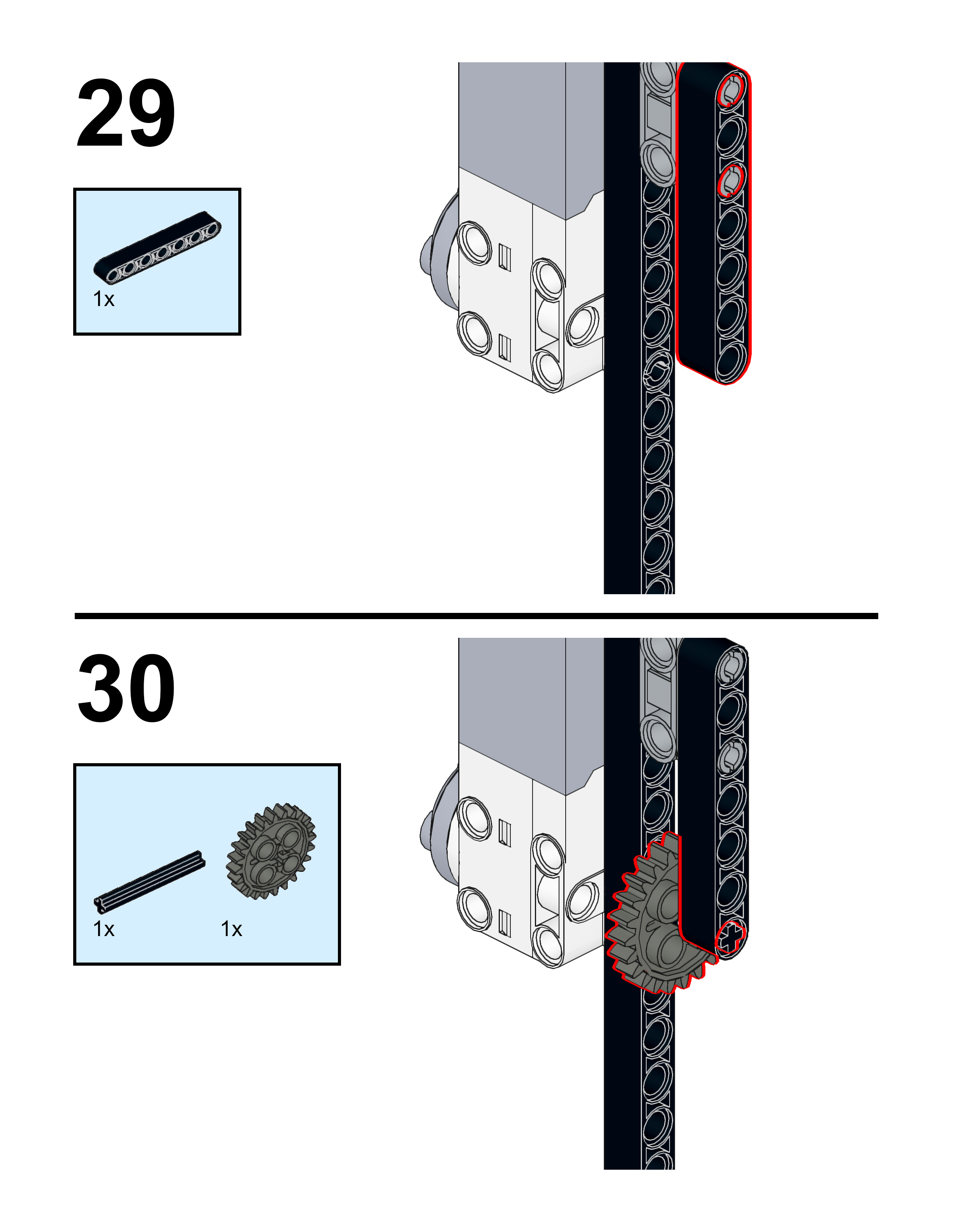 29

1x

30

1x

1x