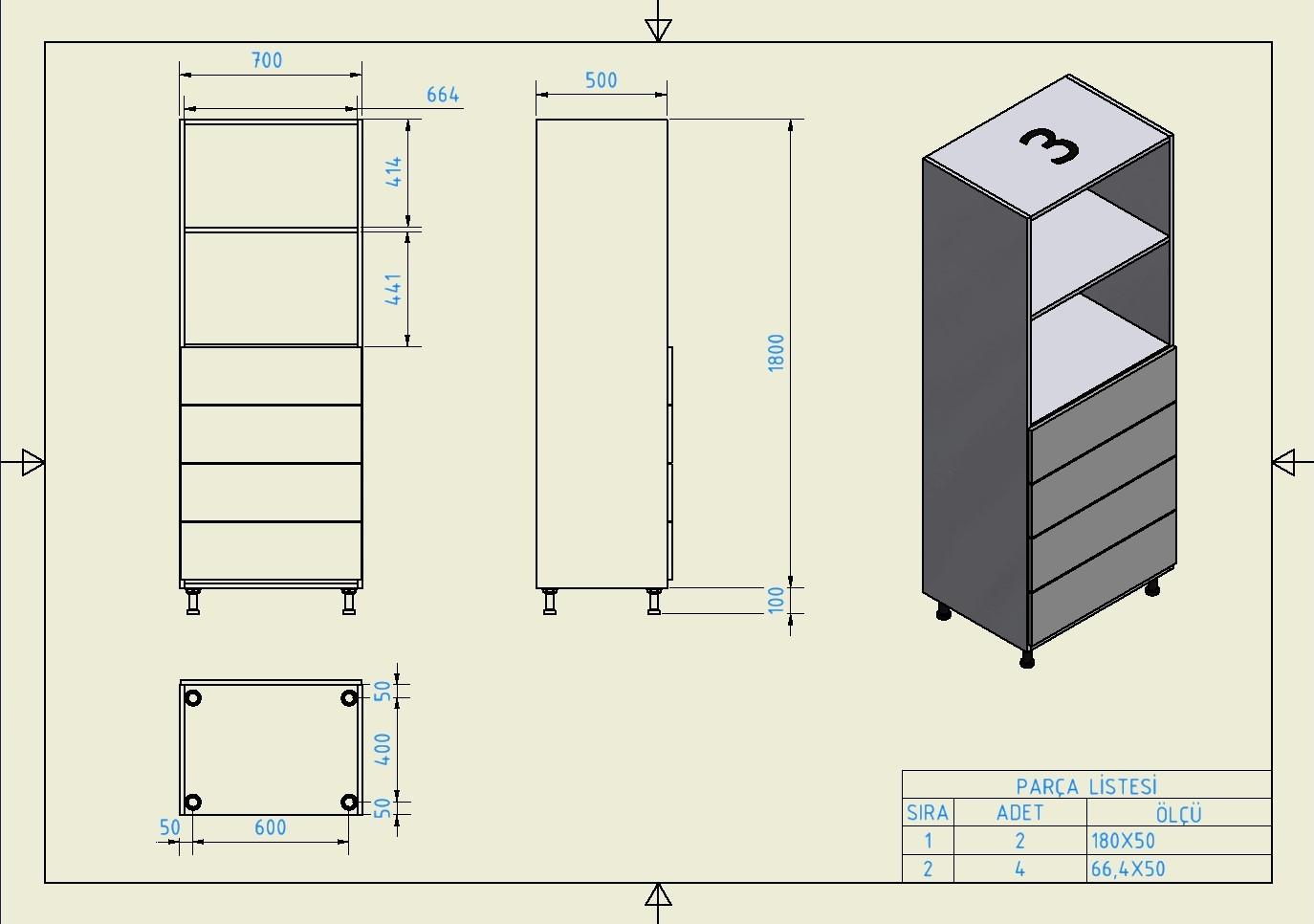 700

664

414

441

500

1800

100

3

50

400

50

50

600

PARÇA LİSTESİ

| SIRA | ADET | ÖLÇÜ |
|---|---|---|
| 1 | 2 | 180X50 |
| 2 | 4 | 66,4X50 |