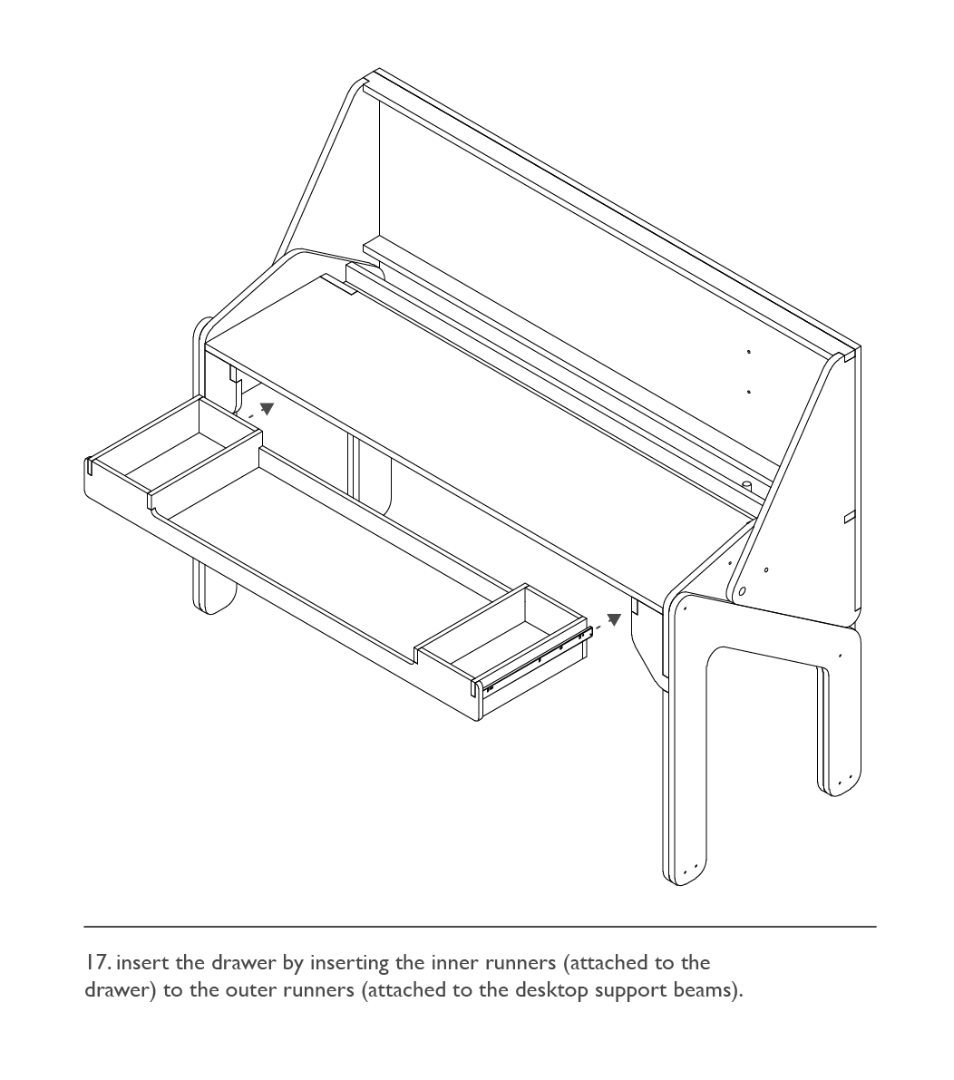 17. insert the drawer by inserting the inner runners (attached to the drawer) to the outer runners (attached to the desktop support beams).