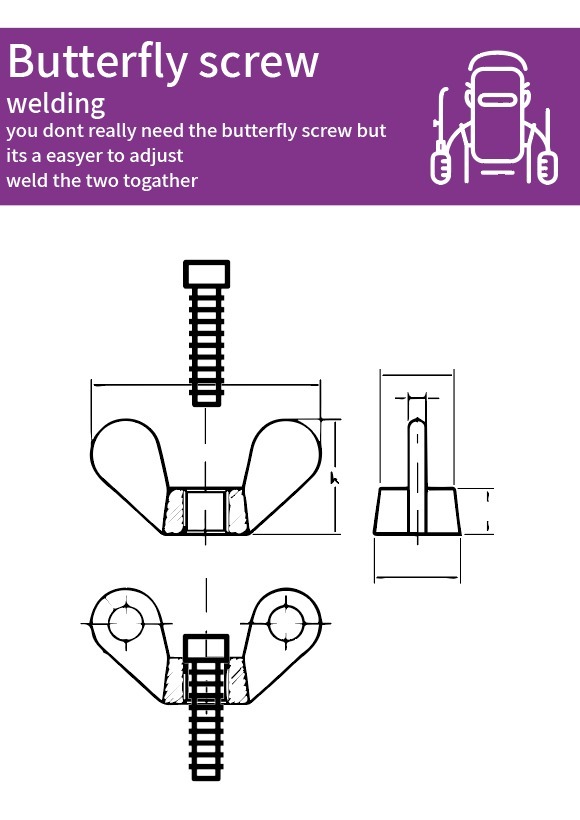 Butterfly screw

welding

you dont really need the butterfly screw but its a easyer to adjust
weld the two togather

h