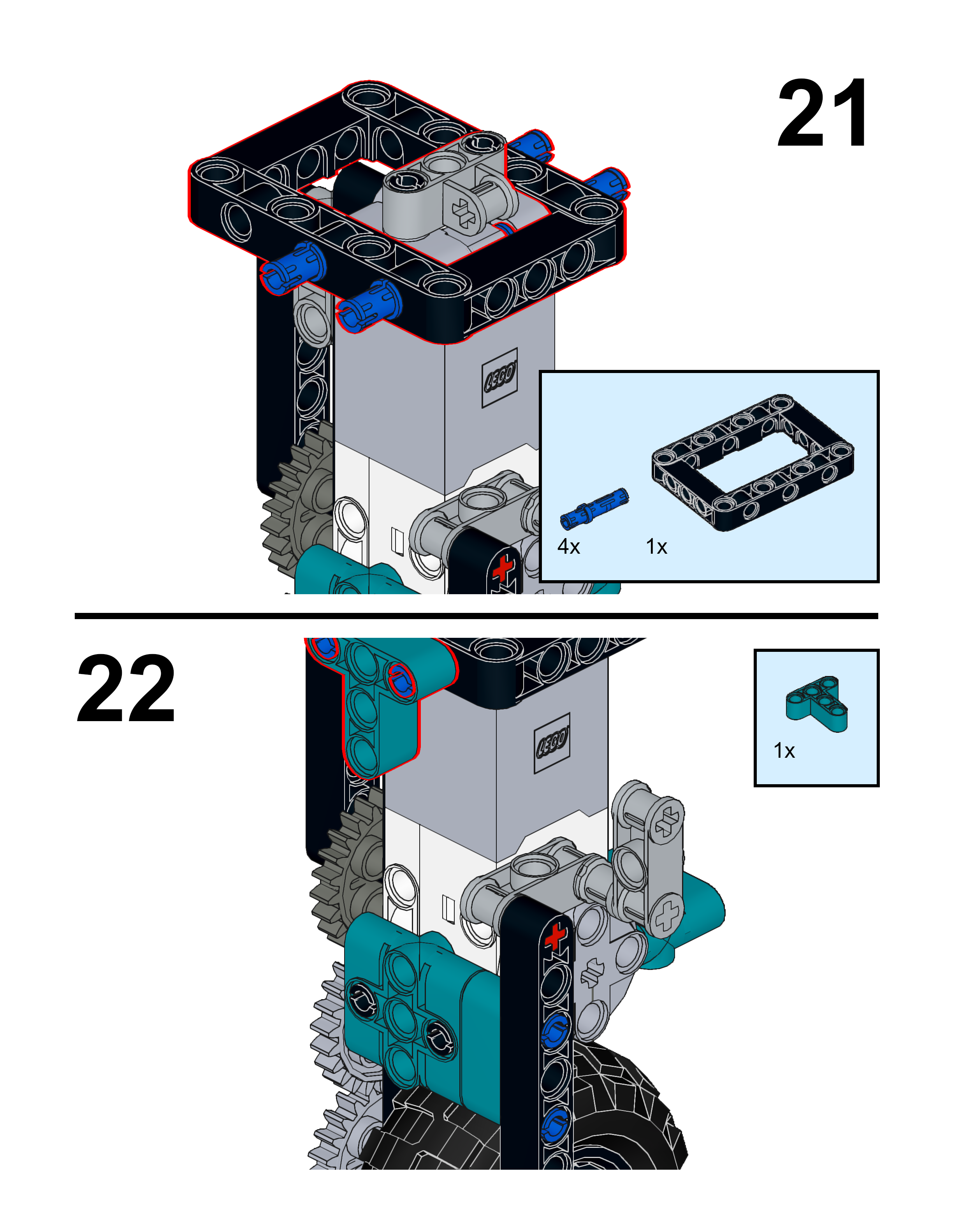 21

LEGO

4x 1x

22

LEGO

1x