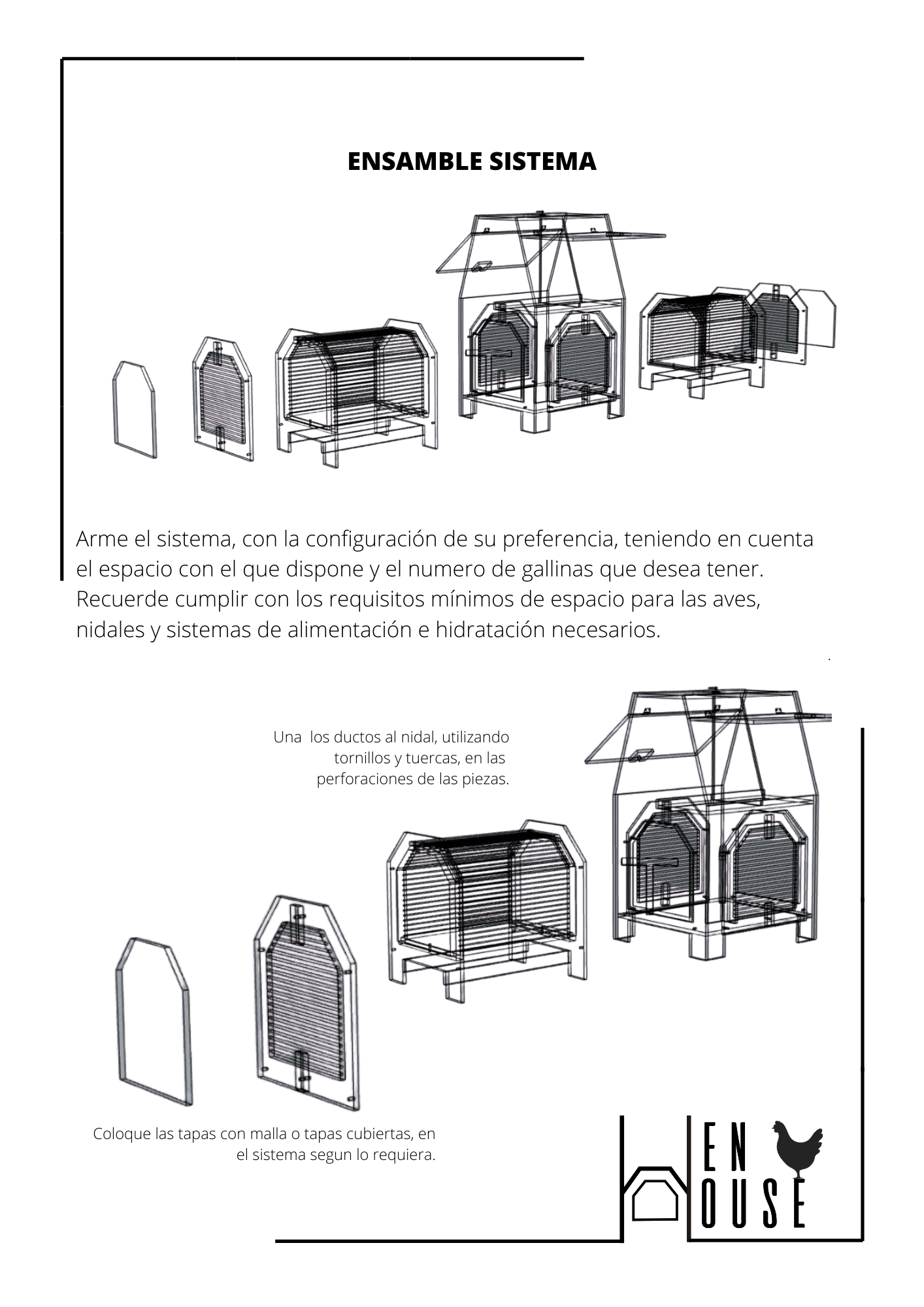 ENSAMBLE SISTEMA

Arme el sistema, con la configuración de su preferencia, teniendo en cuenta el espacio con el que dispone y el numero de gallinas que desea tener. Recuerde cumplir con los requisitos mínimos de espacio para las aves, nidales y sistemas de alimentación e hidratación necesarios.

Una los ductos al nidal, utilizando tornillos y tuercas, en las perforaciones de las piezas.

Coloque las tapas con malla o tapas cubiertas, en el sistema segun lo requiera.

EN
OUSE