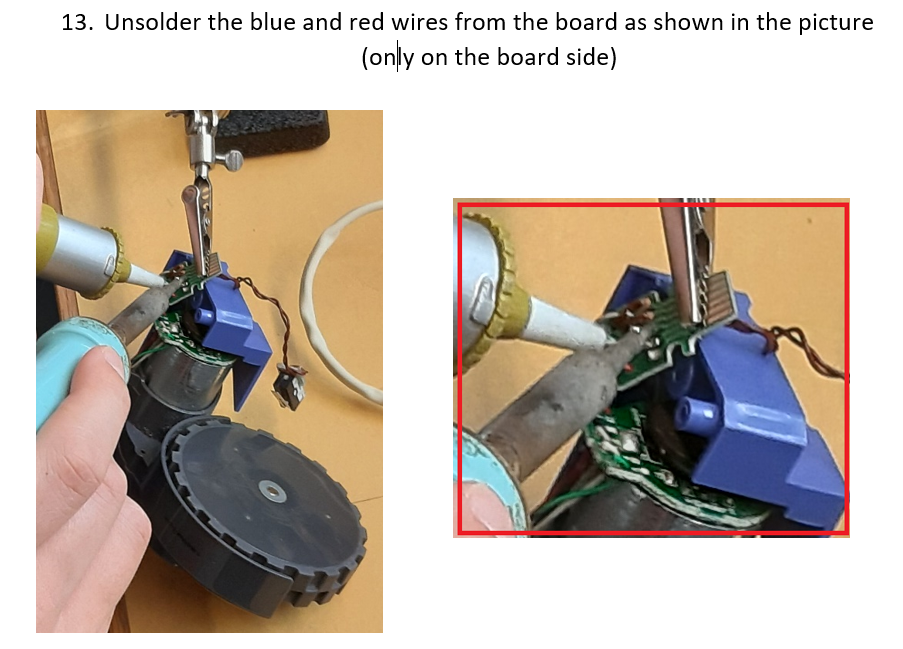 13. Unsolder the blue and red wires from the board as shown in the picture (only on the board side)